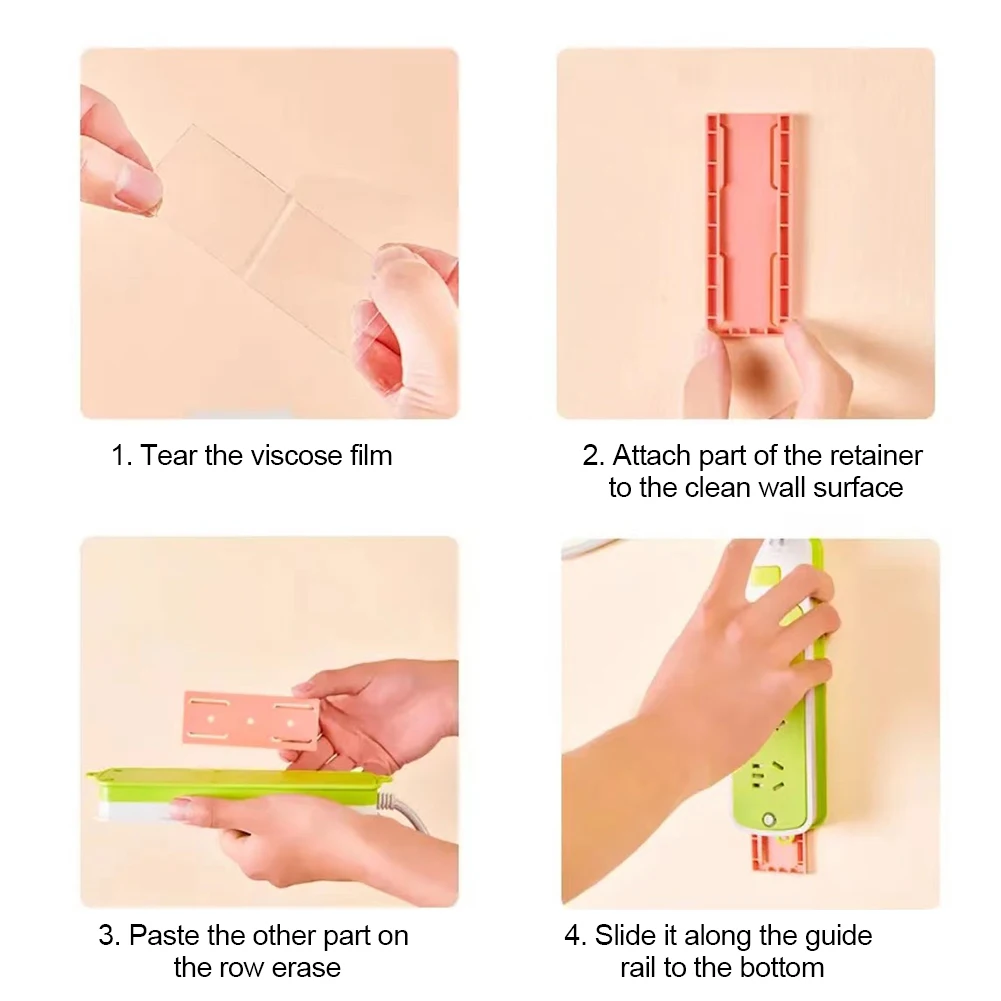 1. Tear the viscose film

2. Attach part of the retainer to the clean wall surface

3. Paste the other part on the row erase

4. Slide it along the guide rail to the bottom