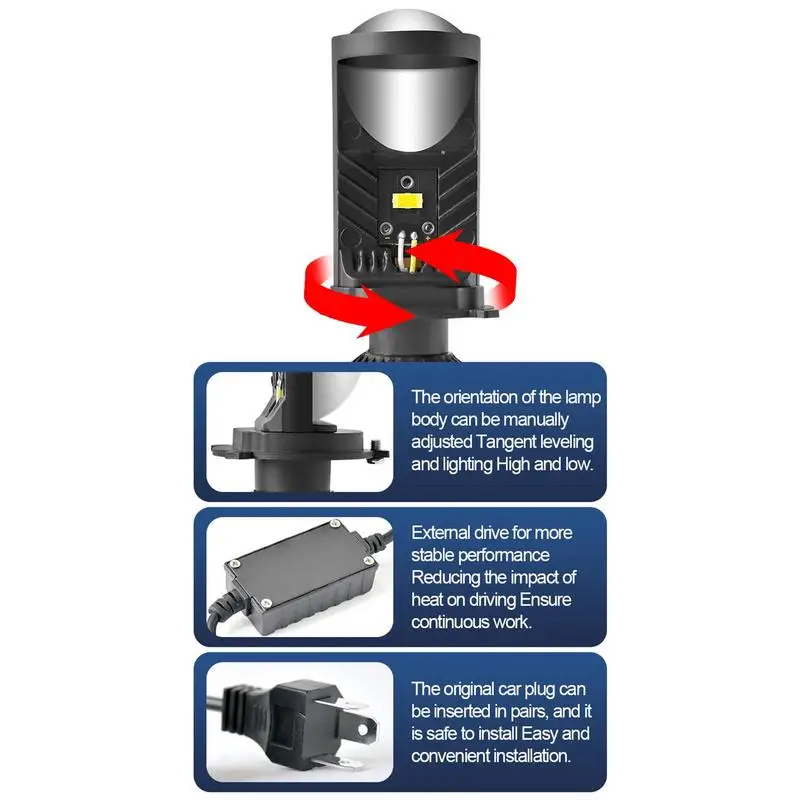 The orientation of the lamp body can be manually adjusted Tangent leveling and lighting High and low.

External drive for more stable performance Reducing the impact of heat on driving Ensure continuous work.

The original car plug can be inserted in pairs, and it is safe to install Easy and convenient installation.