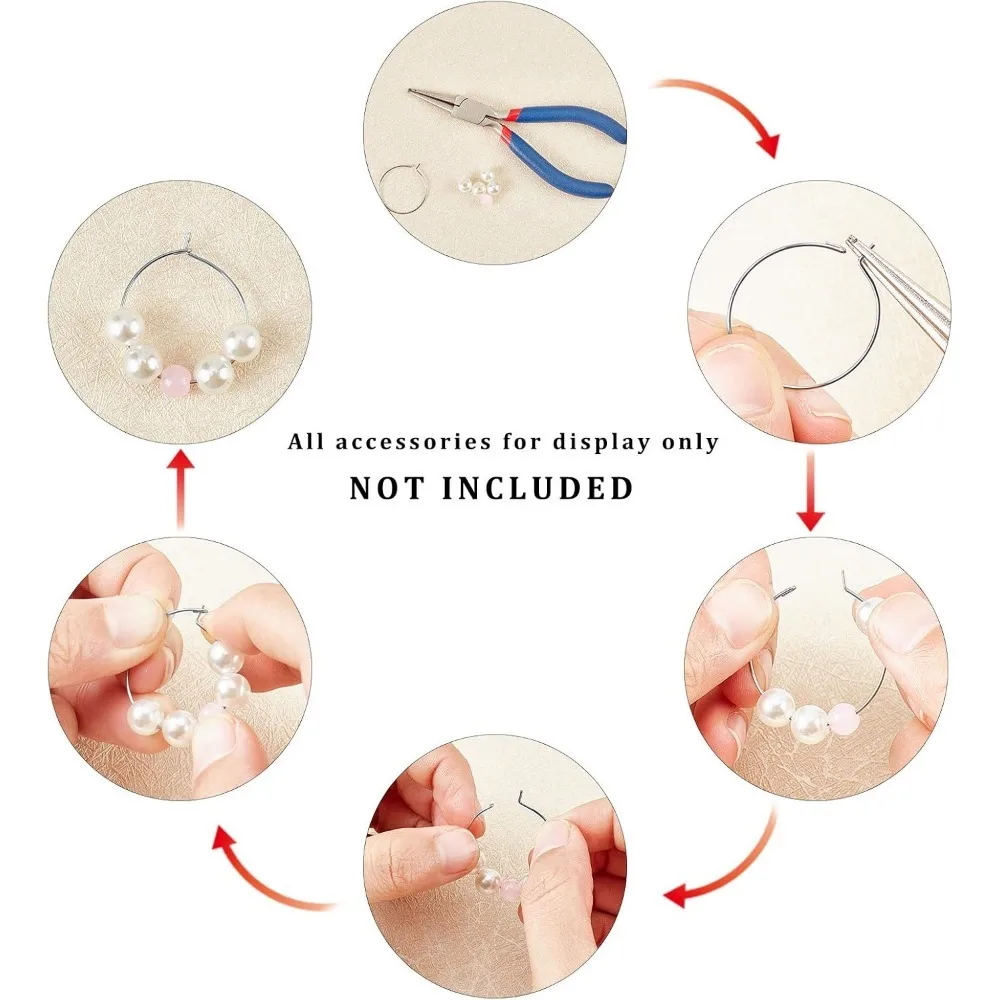 All accessories for display only

NOT INCLUDED