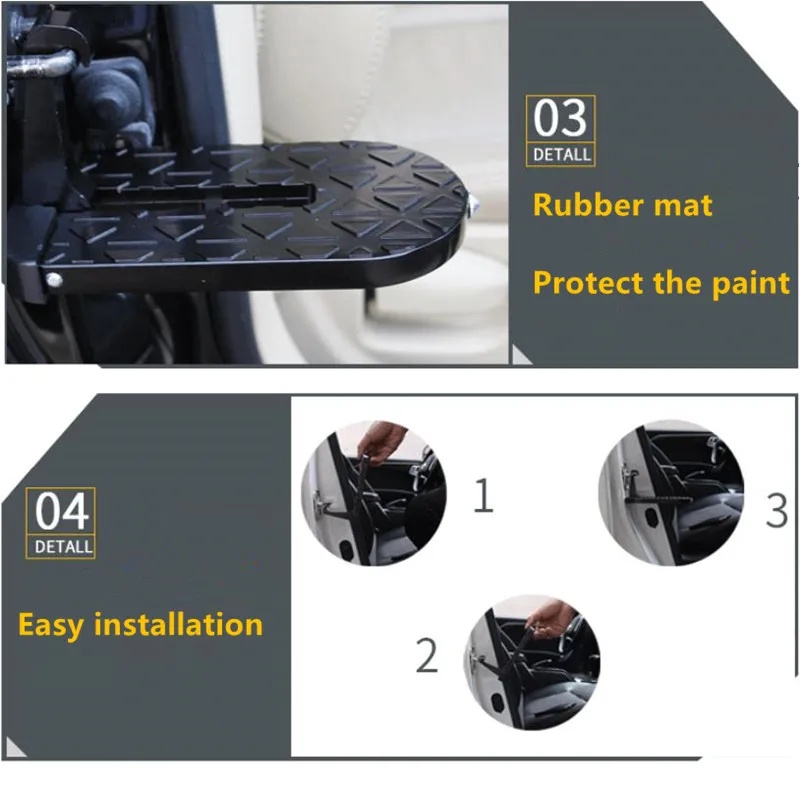 03
DETALL

Rubber mat

Protect the paint

04
DETALL

Easy installation

1

3

2