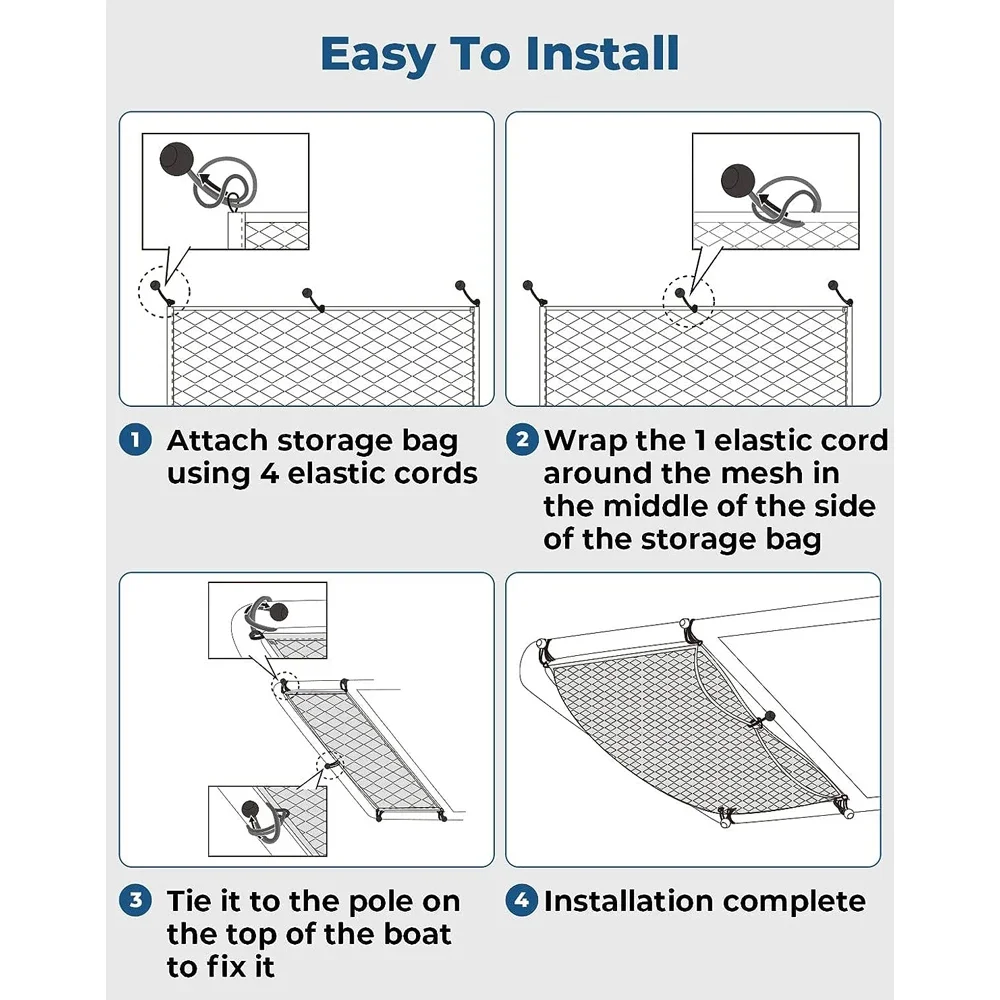 Easy To Install

1 Attach storage bag using 4 elastic cords

2 Wrap the 1 elastic cord around the mesh in the middle of the side of the storage bag

3 Tie it to the pole on the top of the boat to fix it

4 Installation complete