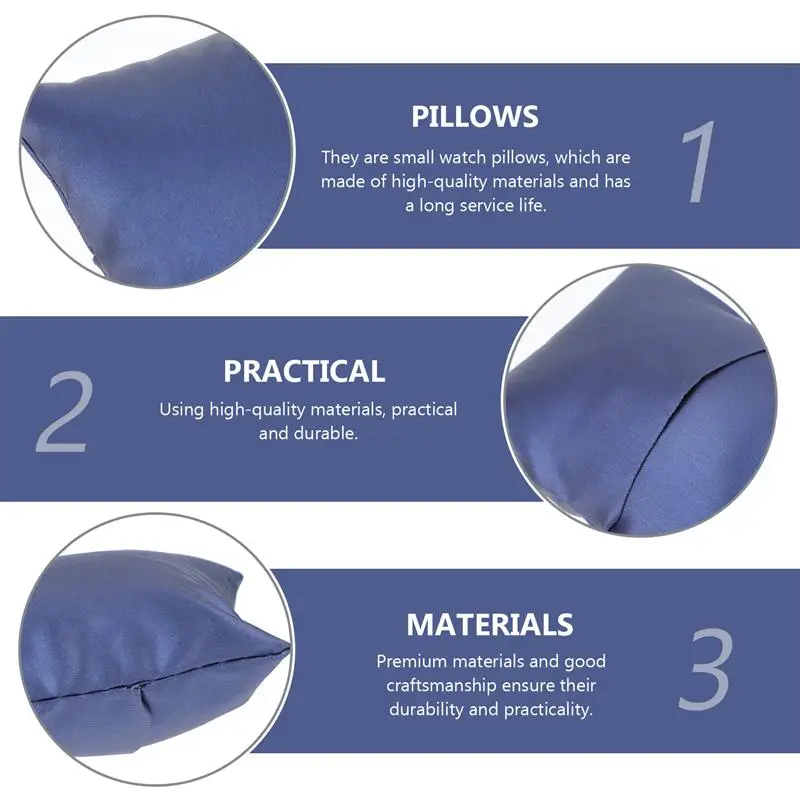 PILLOWS

They are small watch pillows, which are made of high-quality materials and has a long service life.

1

2

PRACTICAL

Using high-quality materials, practical and durable.

MATERIALS

Premium materials and good craftsmanship ensure their durability and practicality.

3