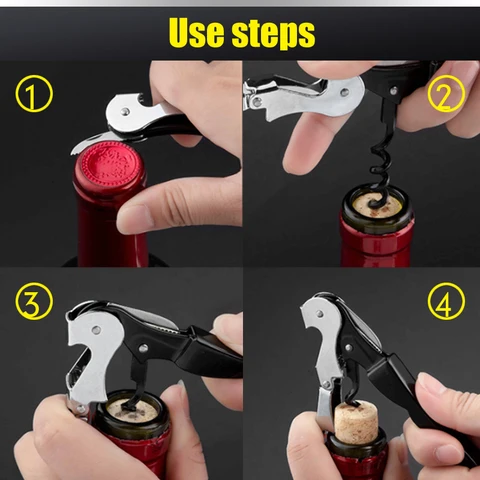 Use steps

①

②

③

④