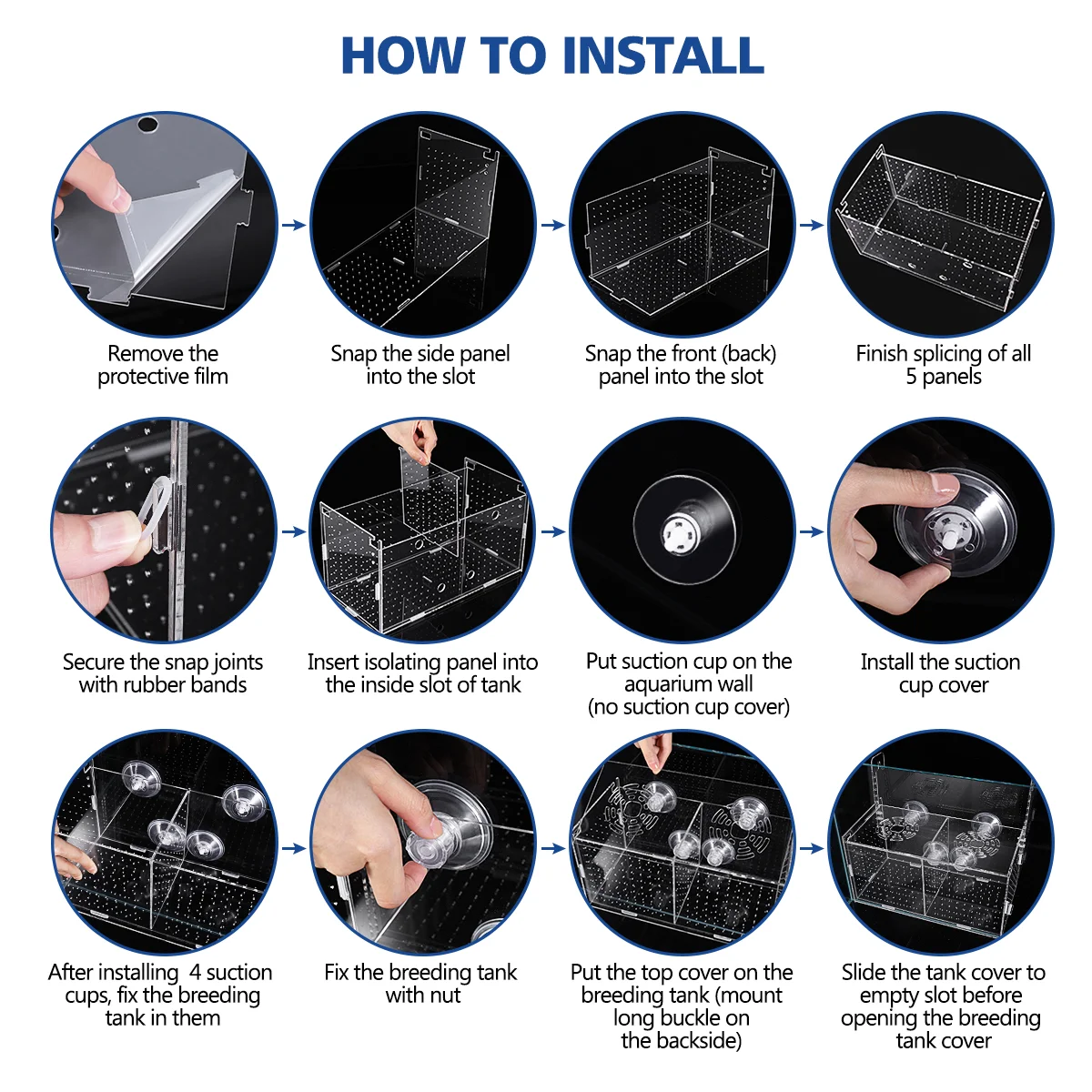 HOW TO INSTALL

Remove the protective film

Snap the side panel into the slot

Snap the front (back) panel into the slot

Finish splicing of all 5 panels

Secure the snap joints with rubber bands

Insert isolating panel into the inside slot of tank

Put suction cup on the aquarium wall (no suction cup cover)

Install the suction cup cover

After installing 4 suction cups, fix the breeding tank in them

Fix the breeding tank with nut

Put the top cover on the breeding tank (mount long buckle on the backside)

Slide the tank cover to empty slot before opening the breeding tank cover