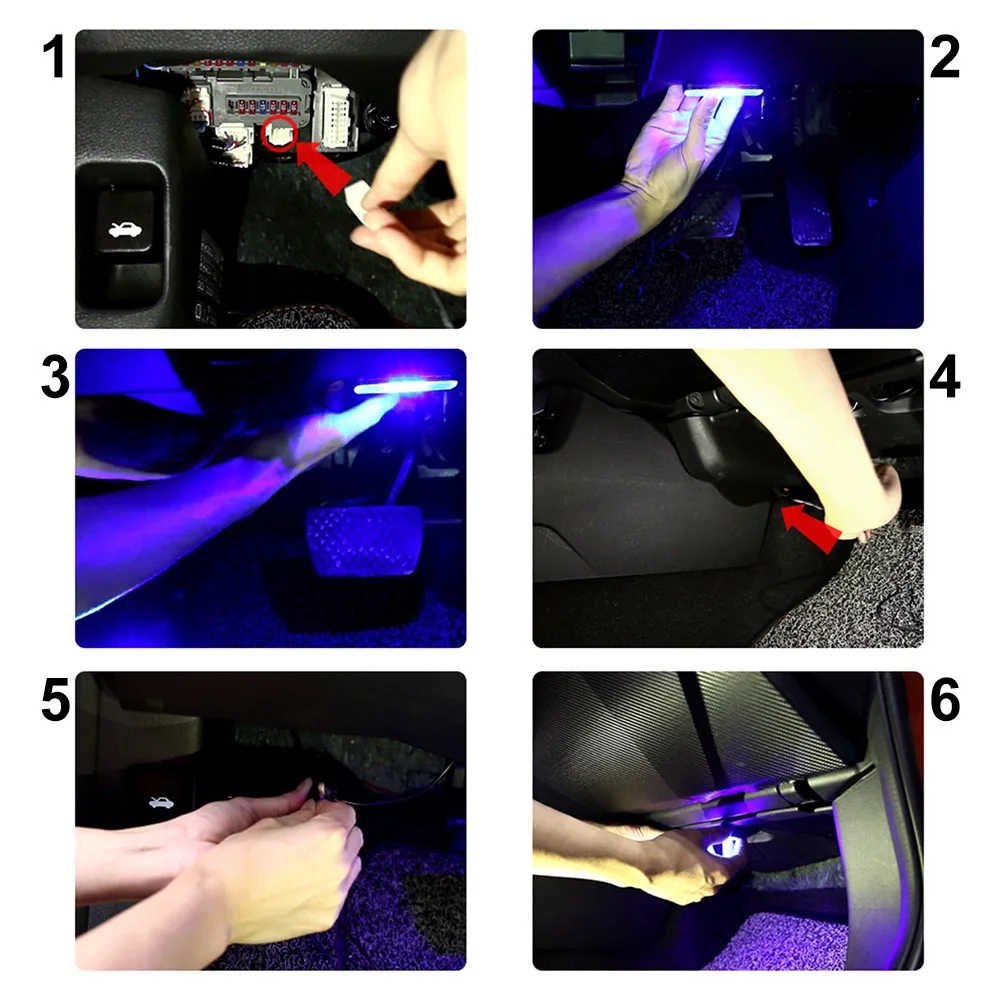 1
2
3
4
5
6