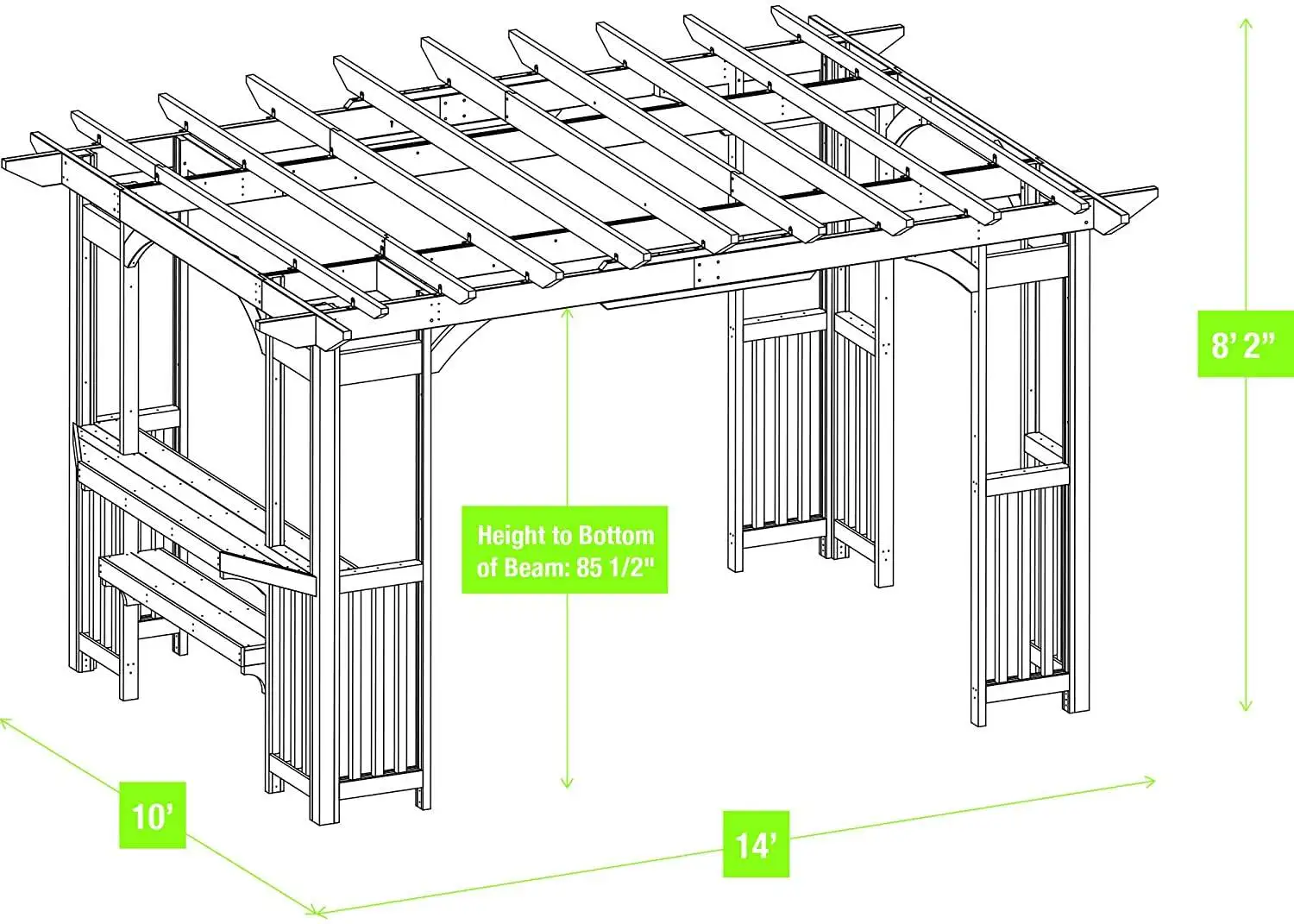 8' 2"

Height to Bottom of Beam: 85 1/2"

10'

14'