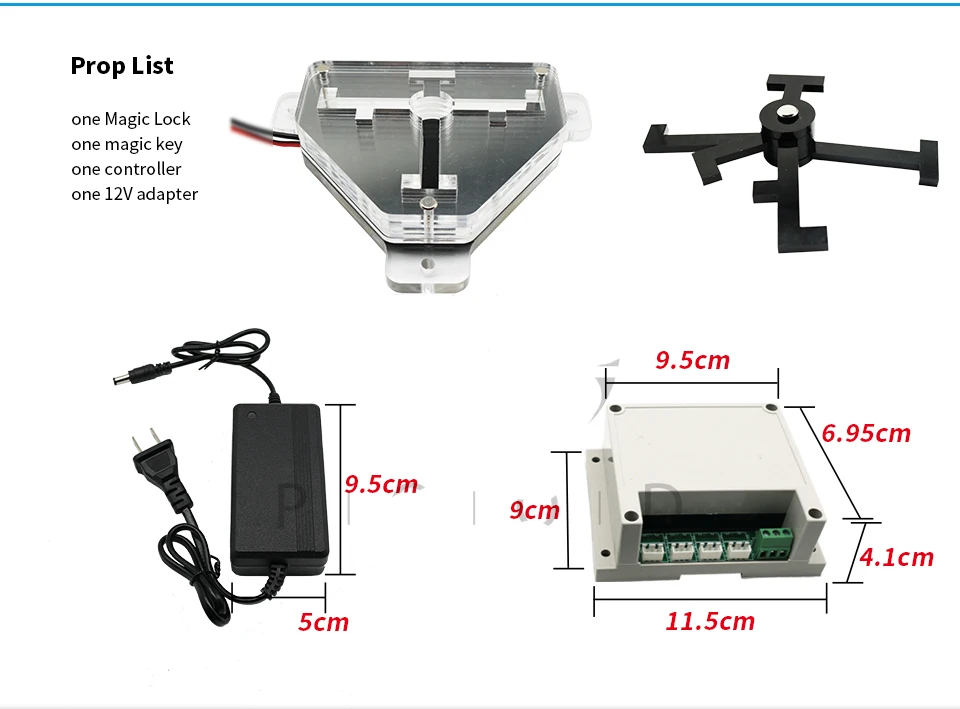 Prop List

one Magic Lock
one magic key
one controller
one 12V adapter

9.5cm

5cm

9.5cm

6.95cm

9cm

4.1cm

11.5cm