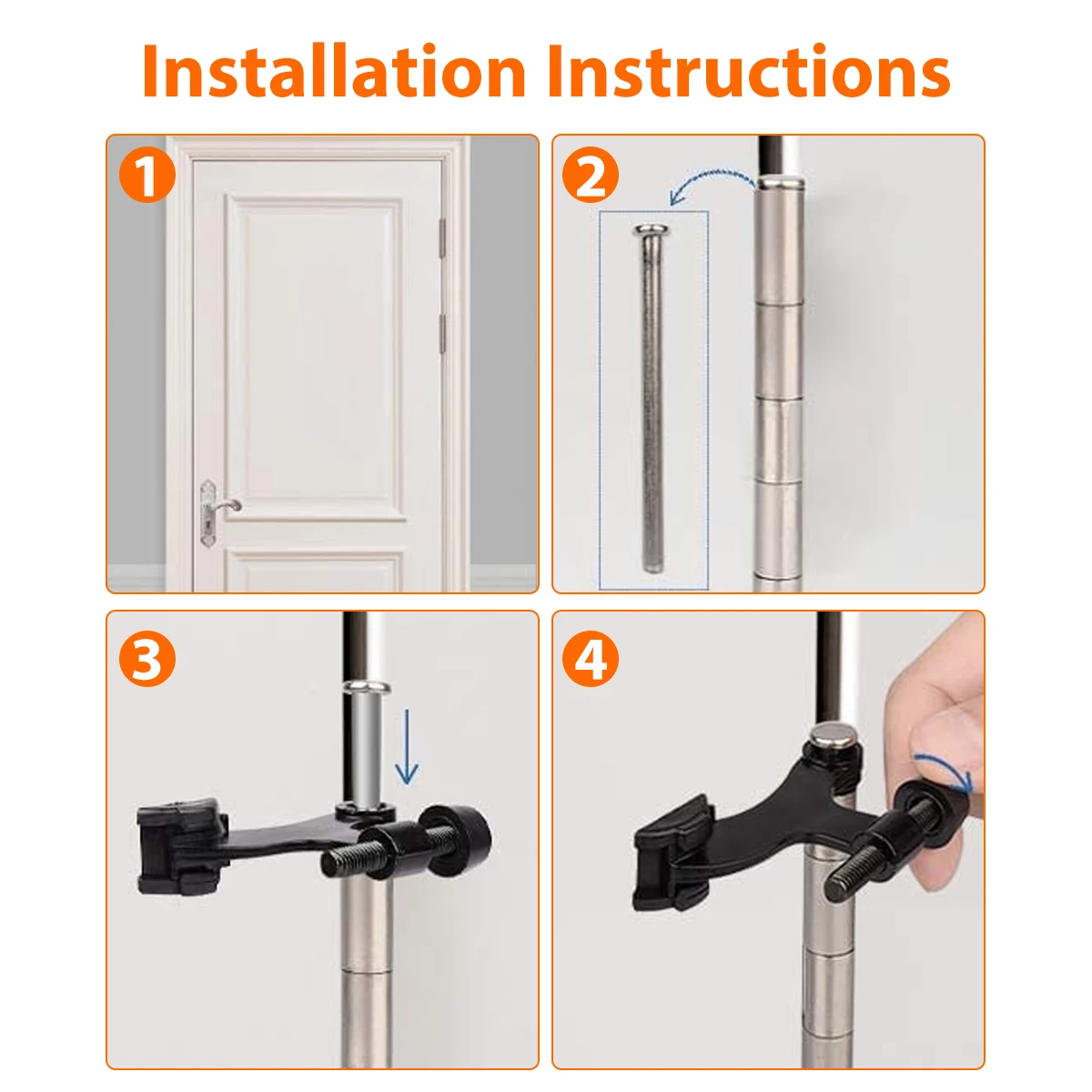 Installation Instructions

1

2

3

4