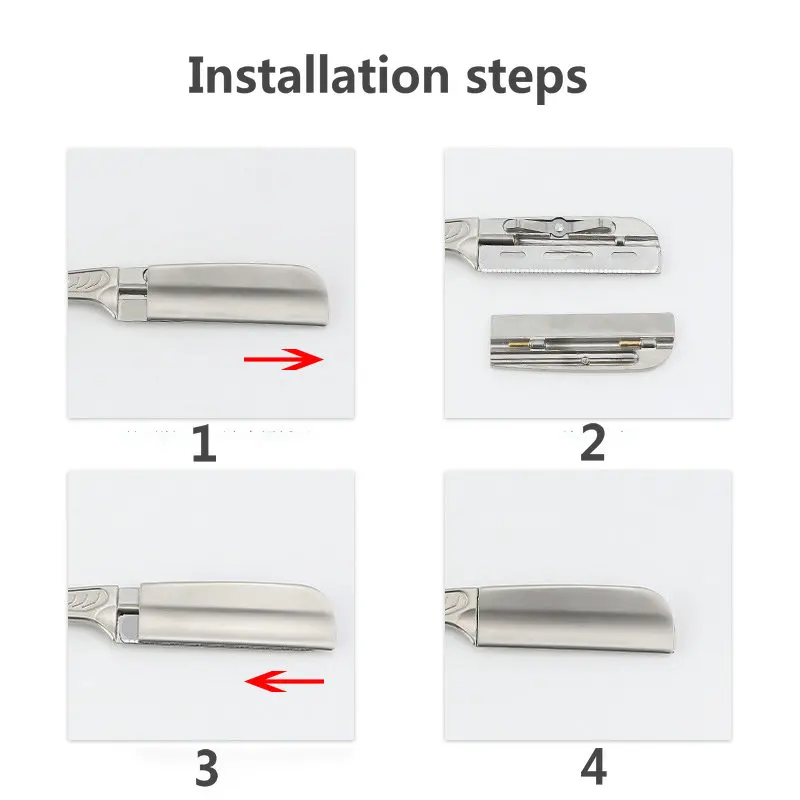 Installation steps

1

2

3

4