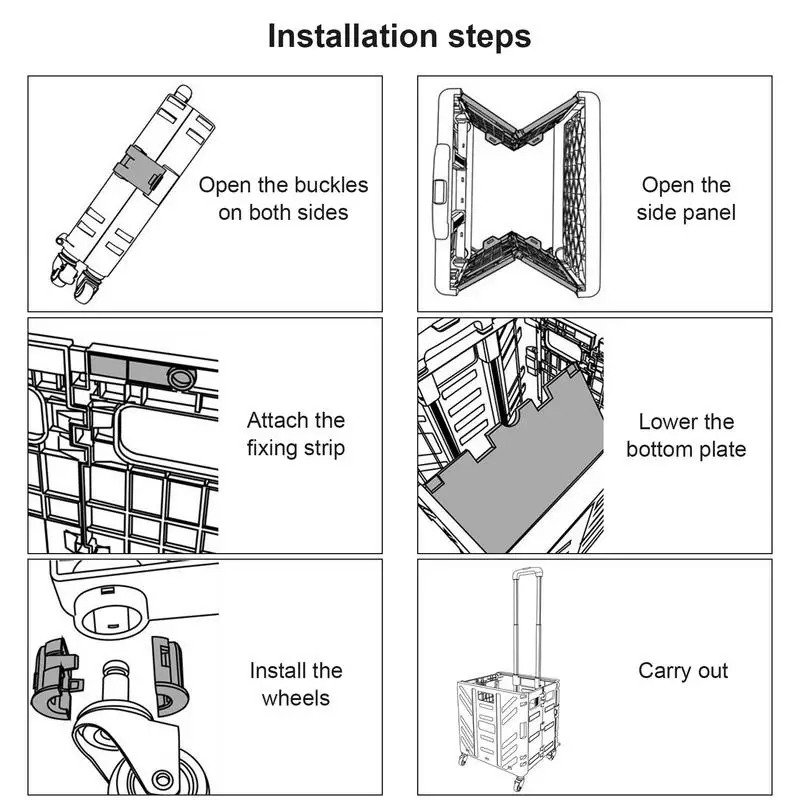 Installation steps

Open the buckles on both sides

Open the side panel

Attach the fixing strip

Lower the bottom plate

Install the wheels

Carry out