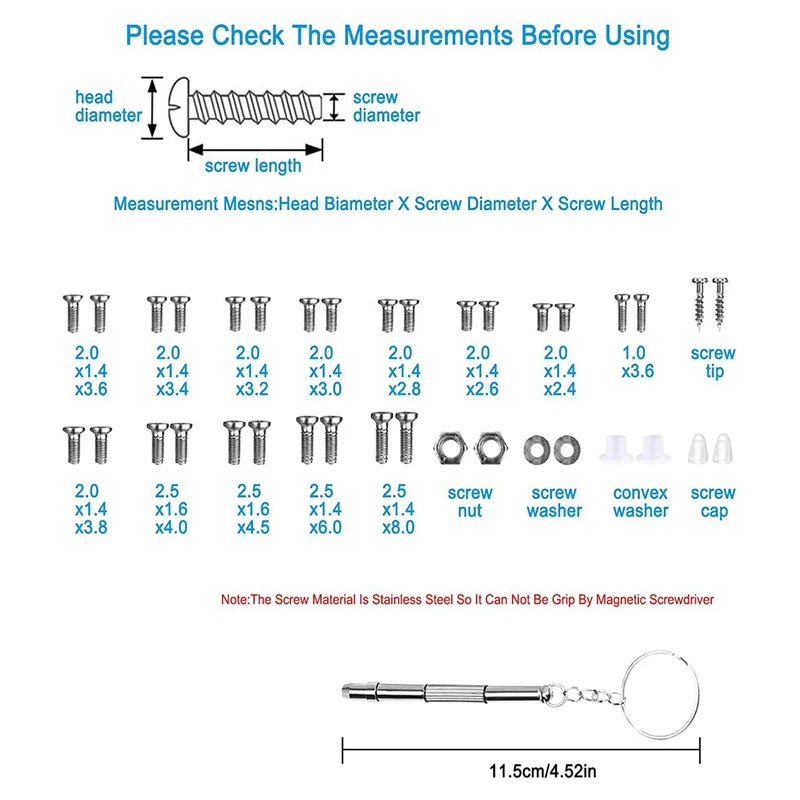 Please Check The Measurements Before Using

head diameter

screw diameter

screw length

Measurement Mesns:Head Biameter X Screw Diameter X Screw Length

2.0 x1.4 x3.6

2.0 x1.4 x3.4

2.0 x1.4 x3.2

2.0 x1.4 x3.0

2.0 x1.4 x2.8

2.0 x1.4 x2.6

2.0 x1.4 x2.4

1.0 x3.6

screw tip

2.0 x1.4 x3.8

2.5 x1.6 x4.0

2.5 x1.6 x4.5

2.5 x1.4 x6.0

2.5 x1.4 x8.0

screw nut

screw washer

convex washer

screw cap

Note:The Screw Material Is Stainless Steel So It Can Not Be Grip By Magnetic Screwdriver

11.5cm/4.52in