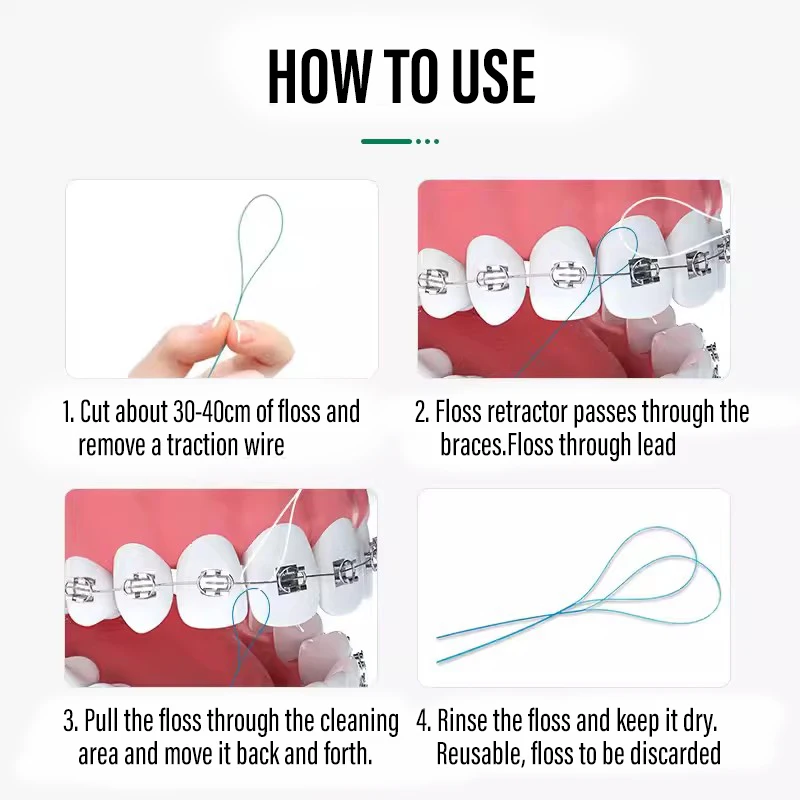 HOW TO USE

1. Cut about 30-40cm of floss and remove a traction wire

2. Floss retractor passes through the braces.Floss through lead

3. Pull the floss through the cleaning area and move it back and forth.

4. Rinse the floss and keep it dry. Reusable, floss to be discarded