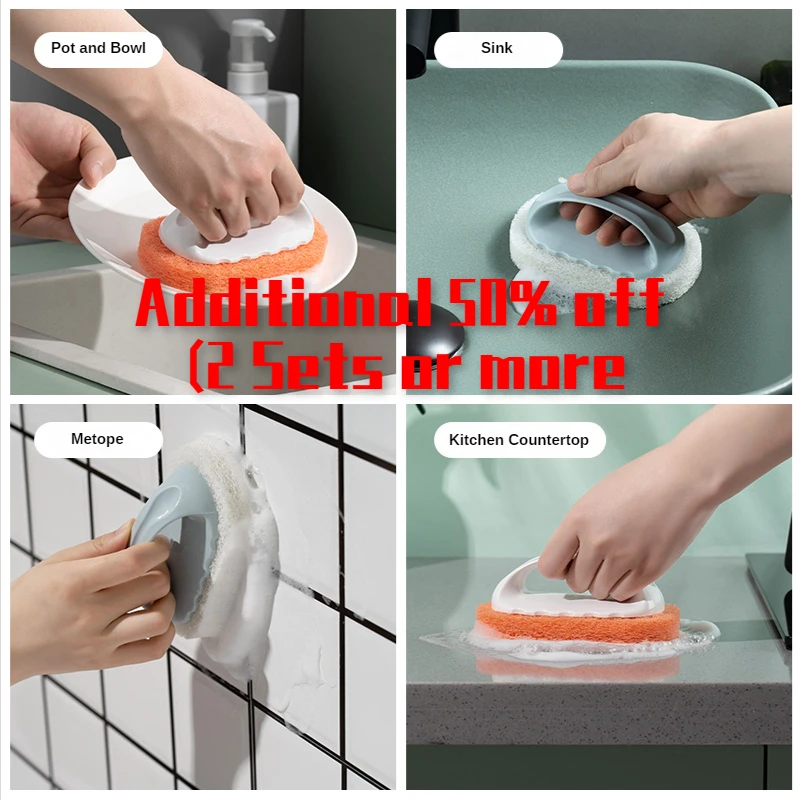 Pot and Bowl

Sink

Additional 50% off
(2 Sets or more

Metope

Kitchen Countertop