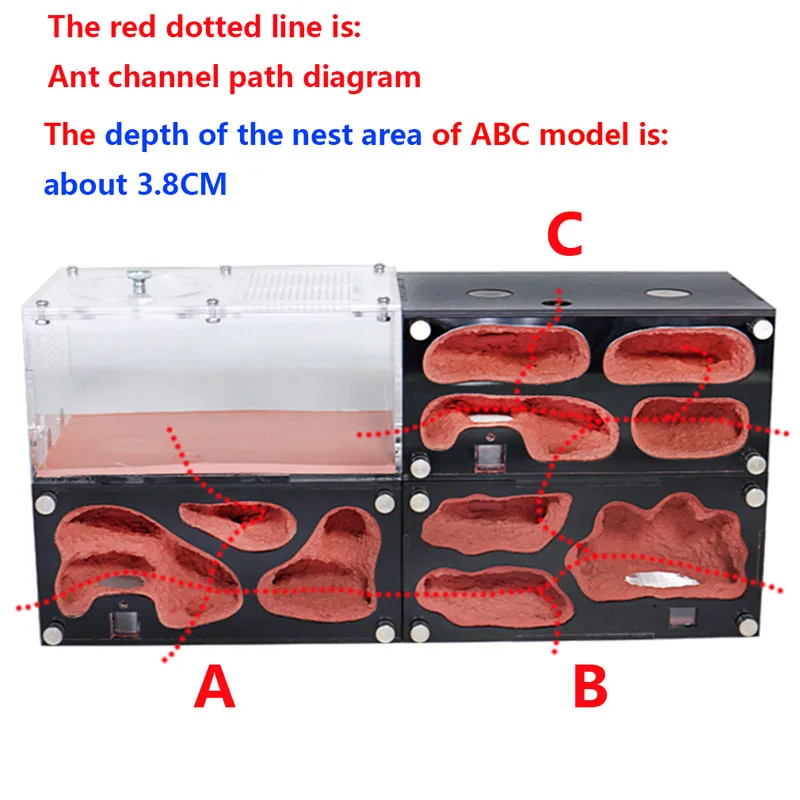 The red dotted line is:
Ant channel path diagram
The depth of the nest area of ABC model is:
about 3.8CM

C

A

B