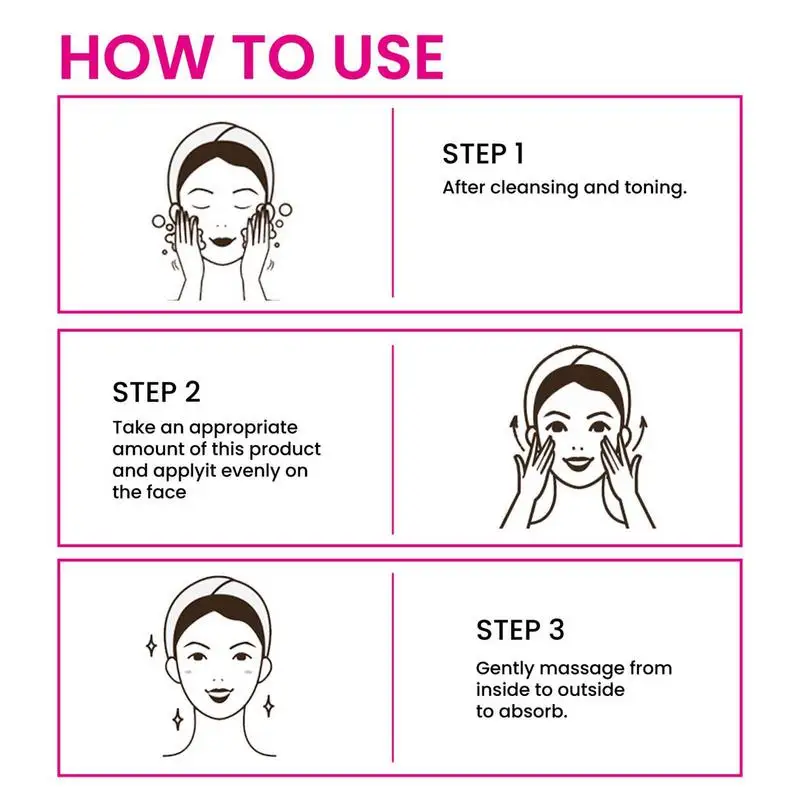 HOW TO USE

STEP 1
After cleansing and toning.

STEP 2
Take an appropriate amount of this product and applyit evenly on the face

STEP 3
Gently massage from inside to outside to absorb.