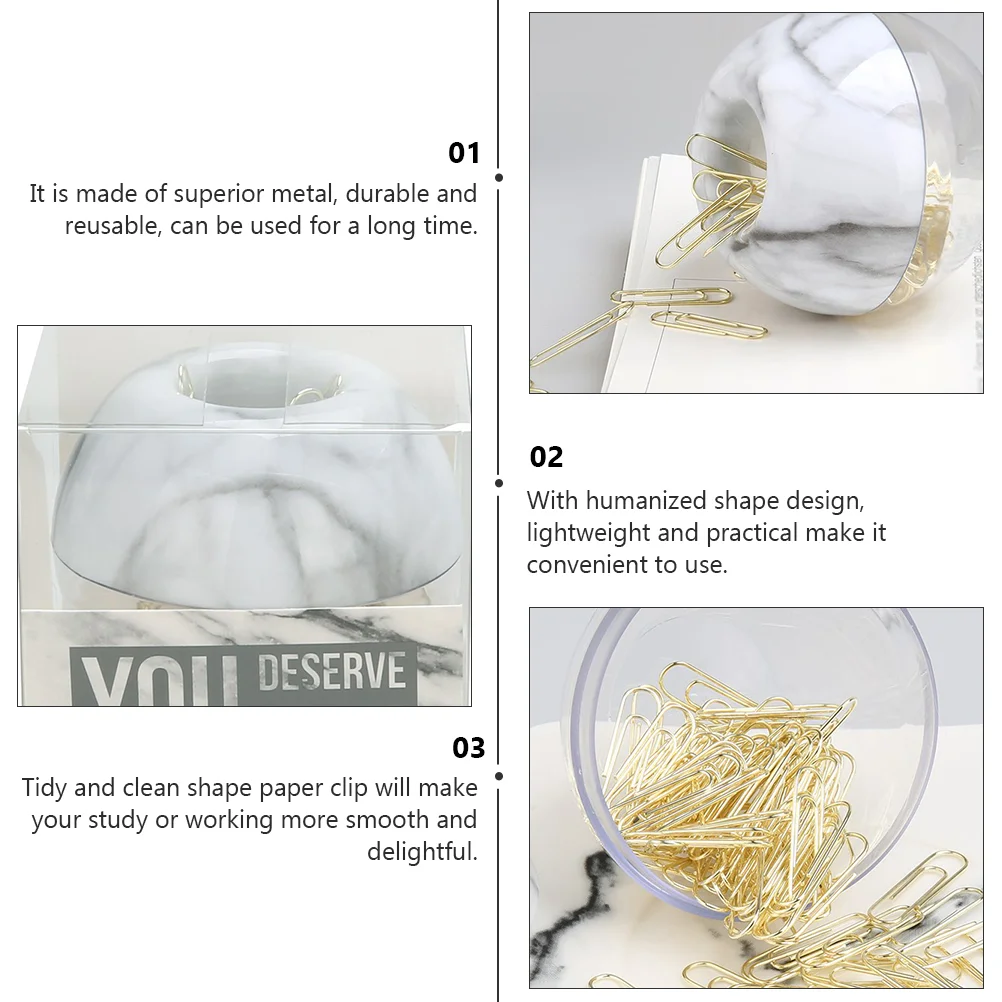 01
It is made of superior metal, durable and reusable, can be used for a long time.

YOU DESERVE

02
With humanized shape design, lightweight and practical make it convenient to use.

03
Tidy and clean shape paper clip will make your study or working more smooth and delightful.