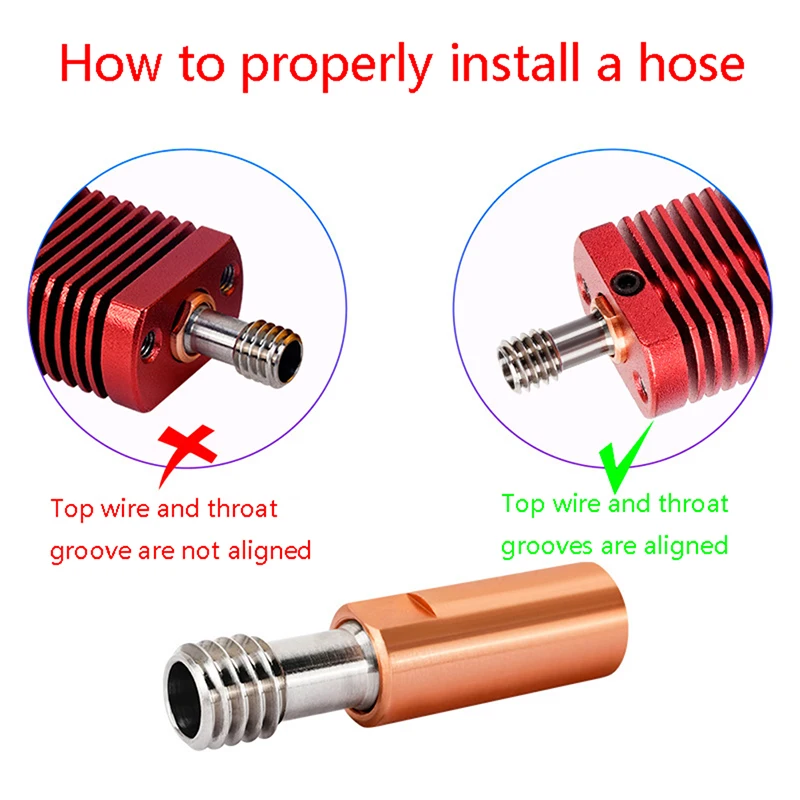 How to properly install a hose

Top wire and throat groove are not aligned

Top wire and throat grooves are aligned