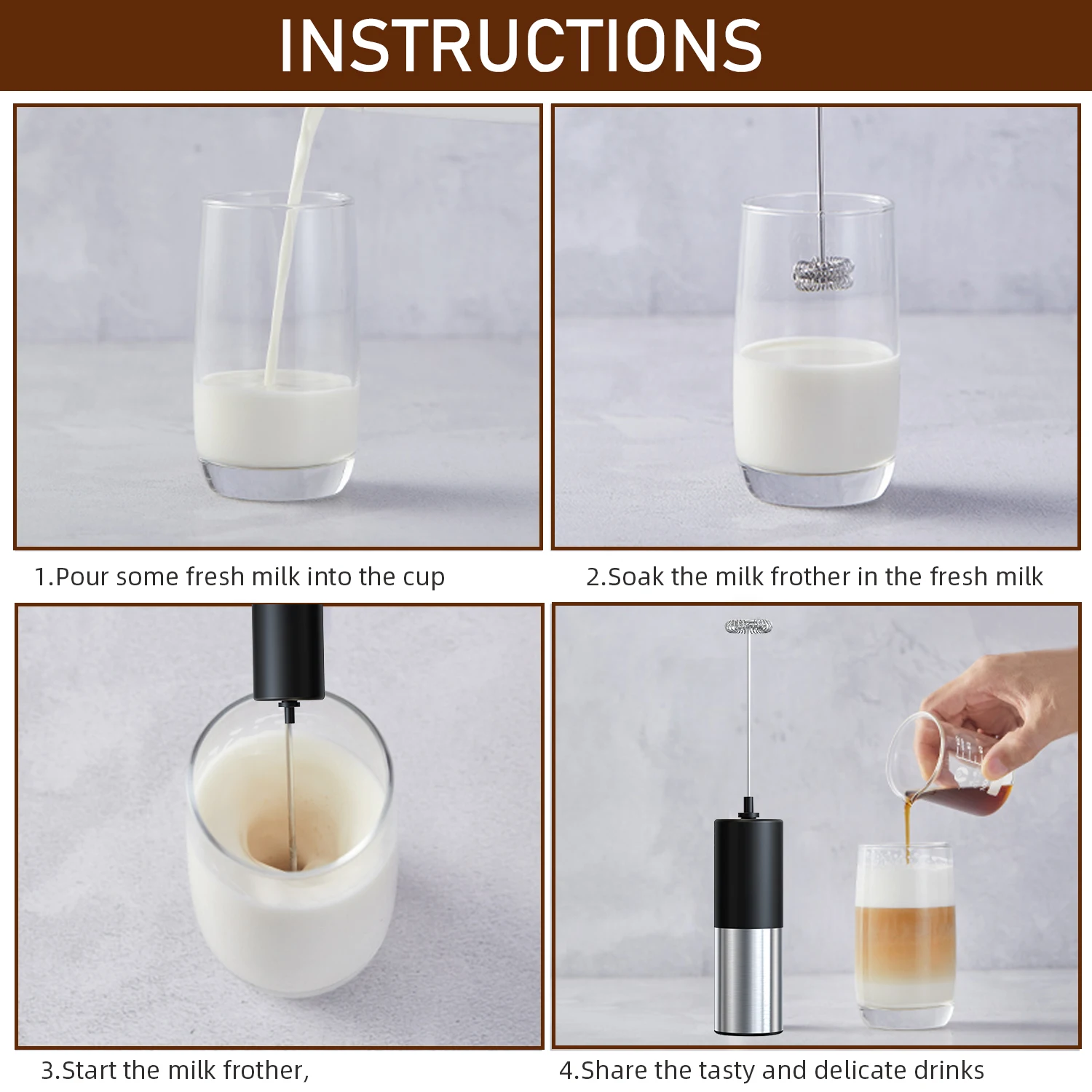 INSTRUCTIONS

1.Pour some fresh milk into the cup

2.Soak the milk frother in the fresh milk

3.Start the milk frother,

4.Share the tasty and delicate drinks