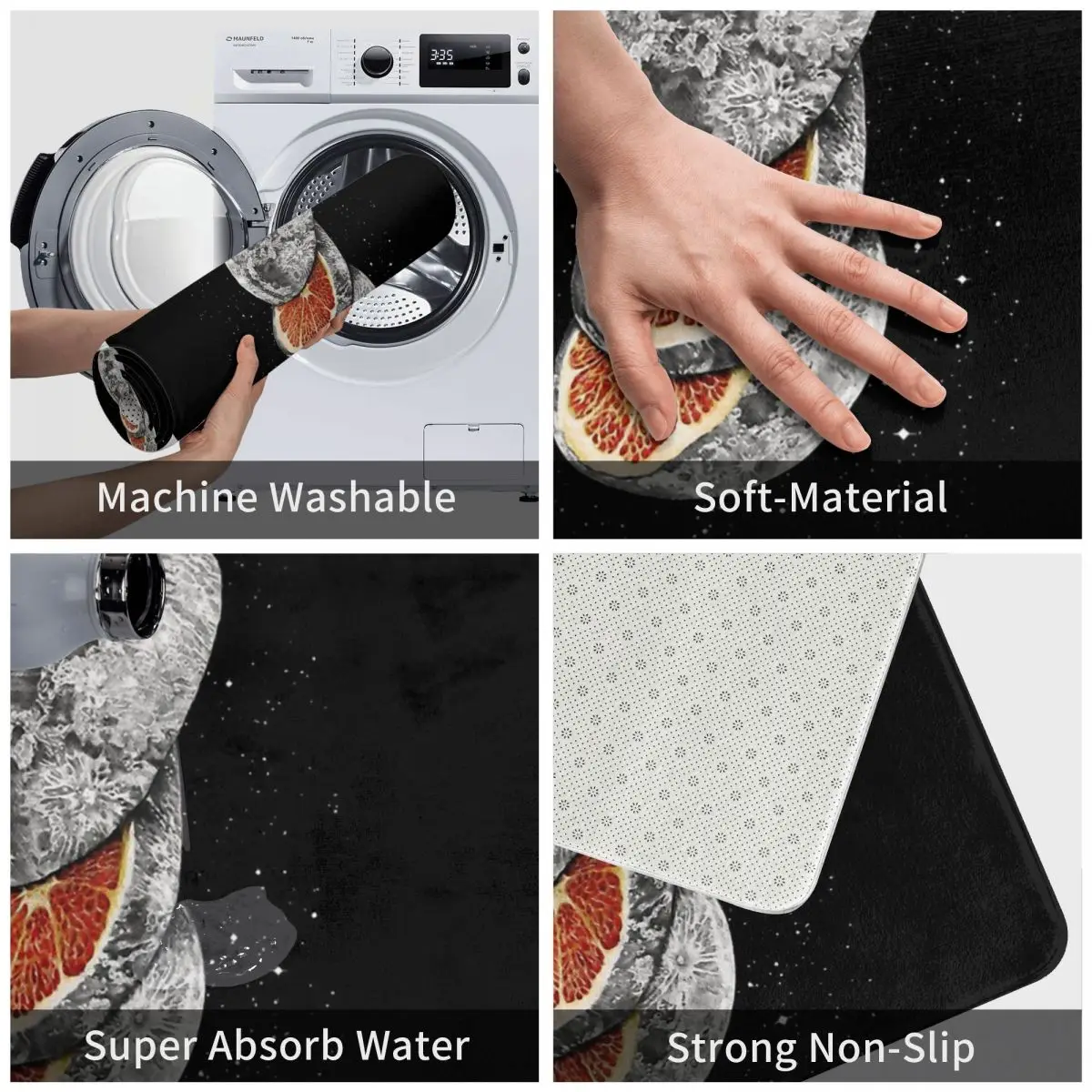 MAUNFELD

3:35

Machine Washable

Soft-Material

Super Absorb Water

Strong Non-Slip