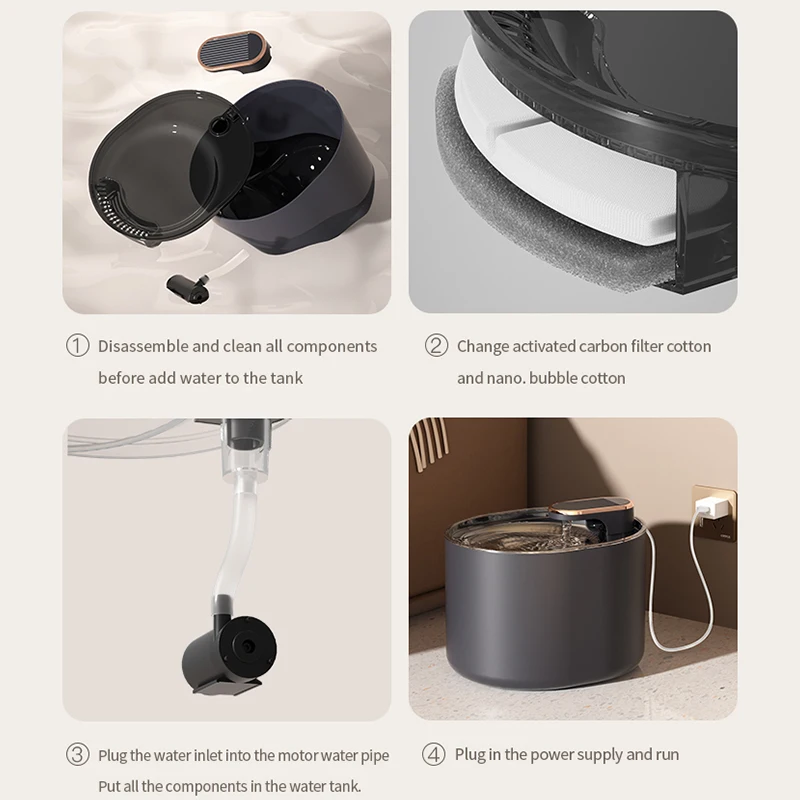 ① Disassemble and clean all components before add water to the tank

② Change activated carbon filter cotton and nano. bubble cotton

③ Plug the water inlet into the motor water pipe Put all the components in the water tank.

④ Plug in the power supply and run