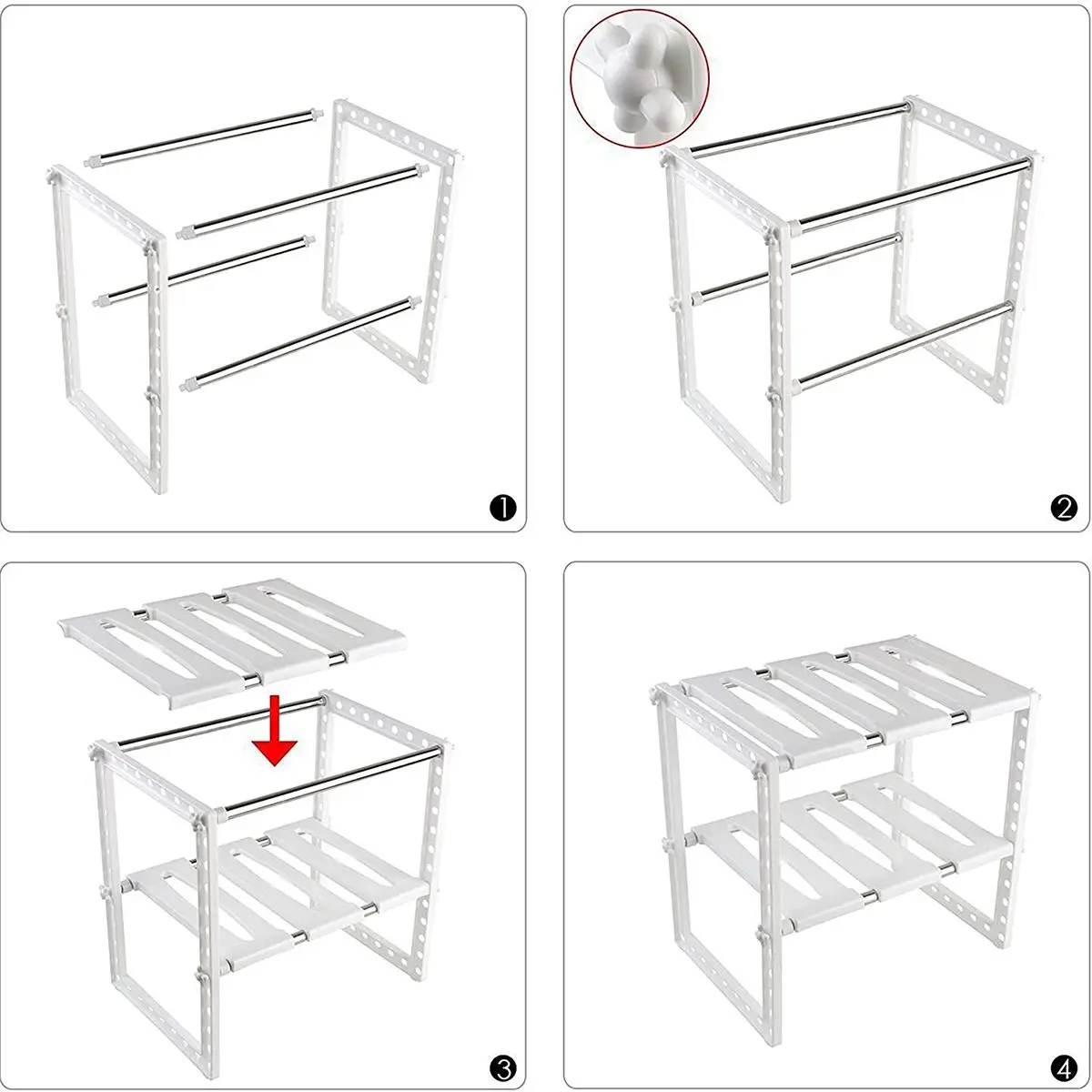 ❶
❷
❸
❹