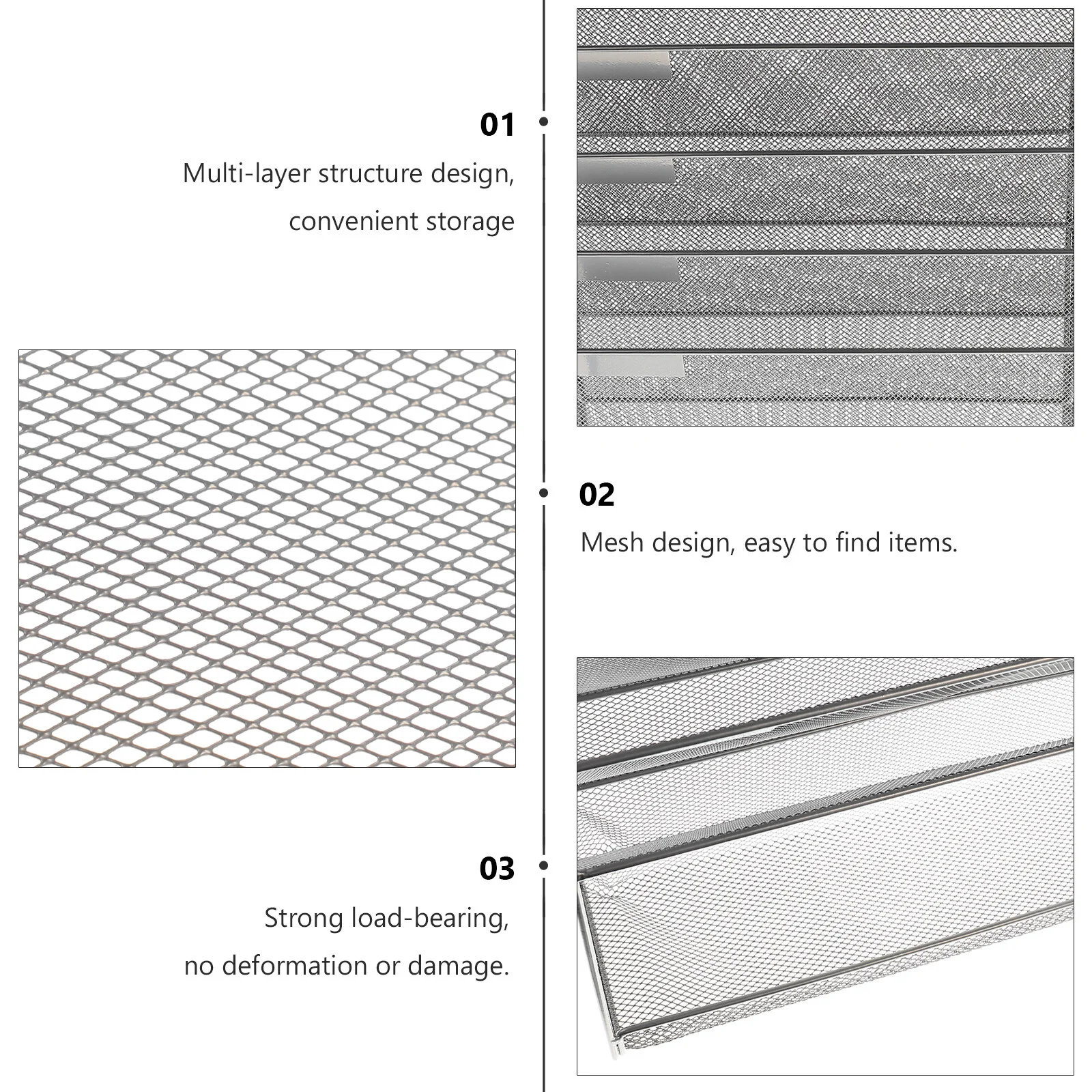 01

Multi-layer structure design, convenient storage

02

Mesh design, easy to find items.

03

Strong load-bearing, no deformation or damage.