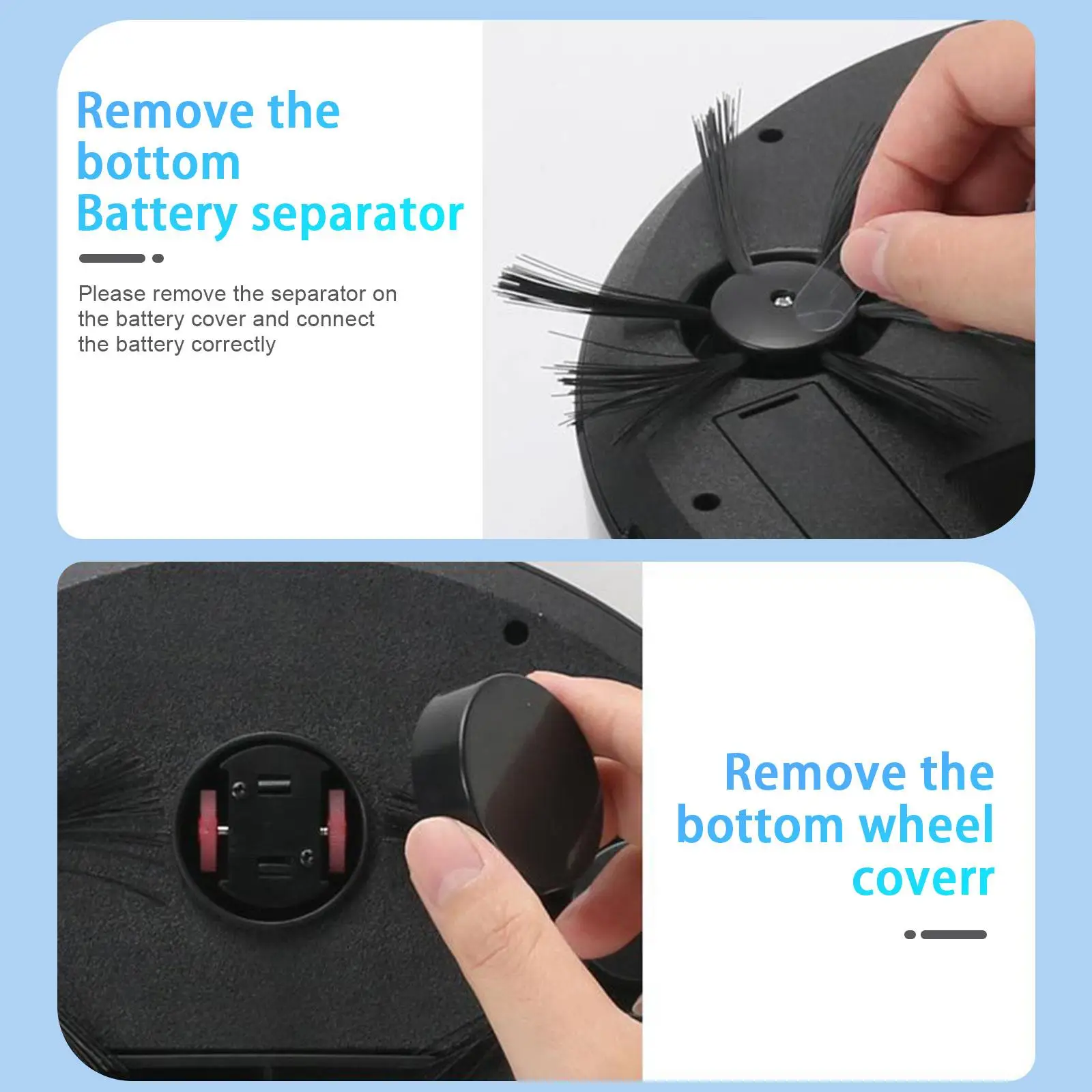 Remove the bottom Battery separator

Please remove the separator on the battery cover and connect the battery correctly

Remove the bottom wheel coverr