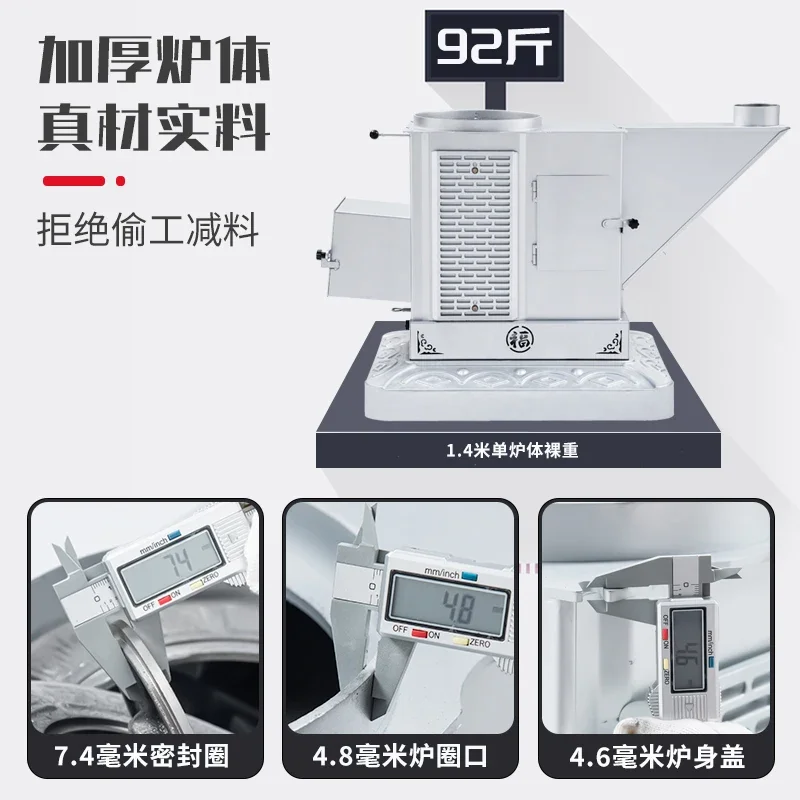 加厚炉体
真材实料

拒绝偷工减料

92斤

福

1.4米单炉体裸重

mm/inch
7.4
OFF ON ZERO

mm/inch
4.8
OFF ON ZERO

mm/inch
4.6
OFF ON ZERO

7.4毫米密封圈

4.8毫米炉圈口

4.6毫米炉身盖