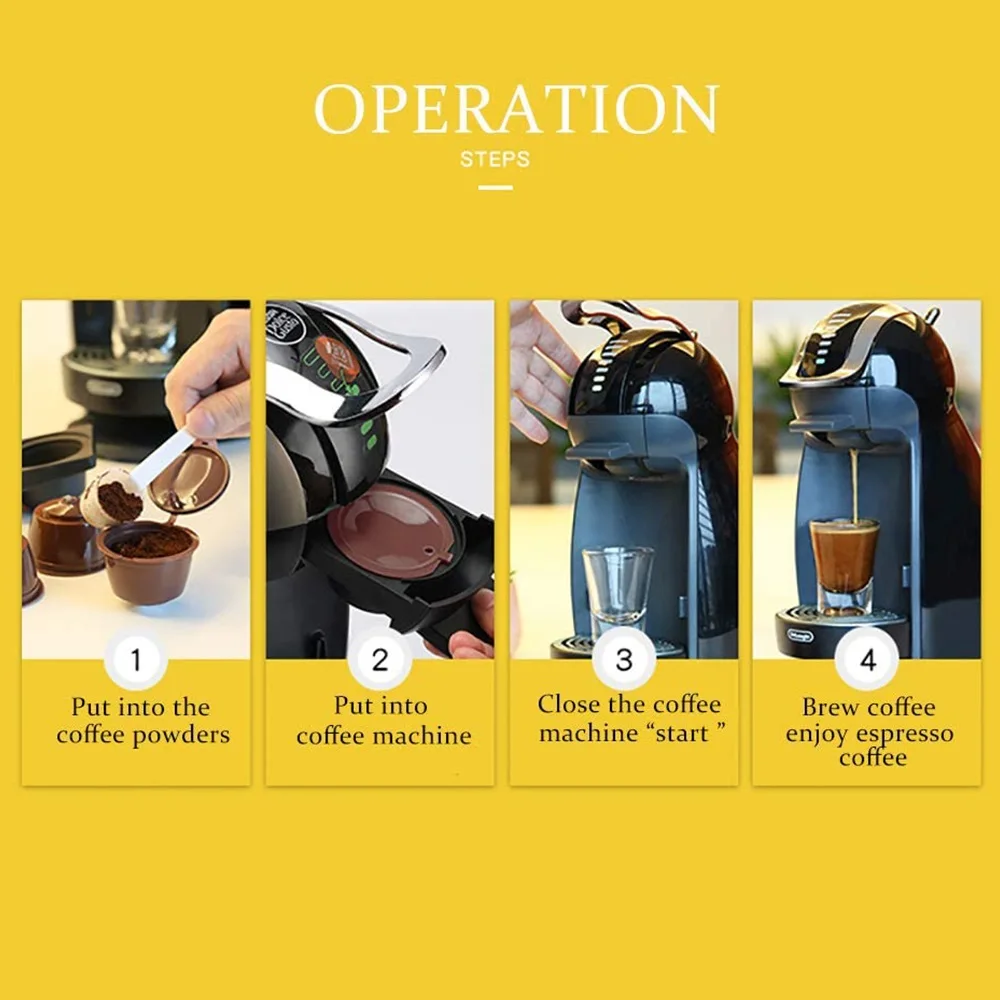 OPERATION
STEPS

1
Put into the coffee powders

2
Put into coffee machine

3
Close the coffee machine “start ”

4
Brew coffee enjoy espresso coffee