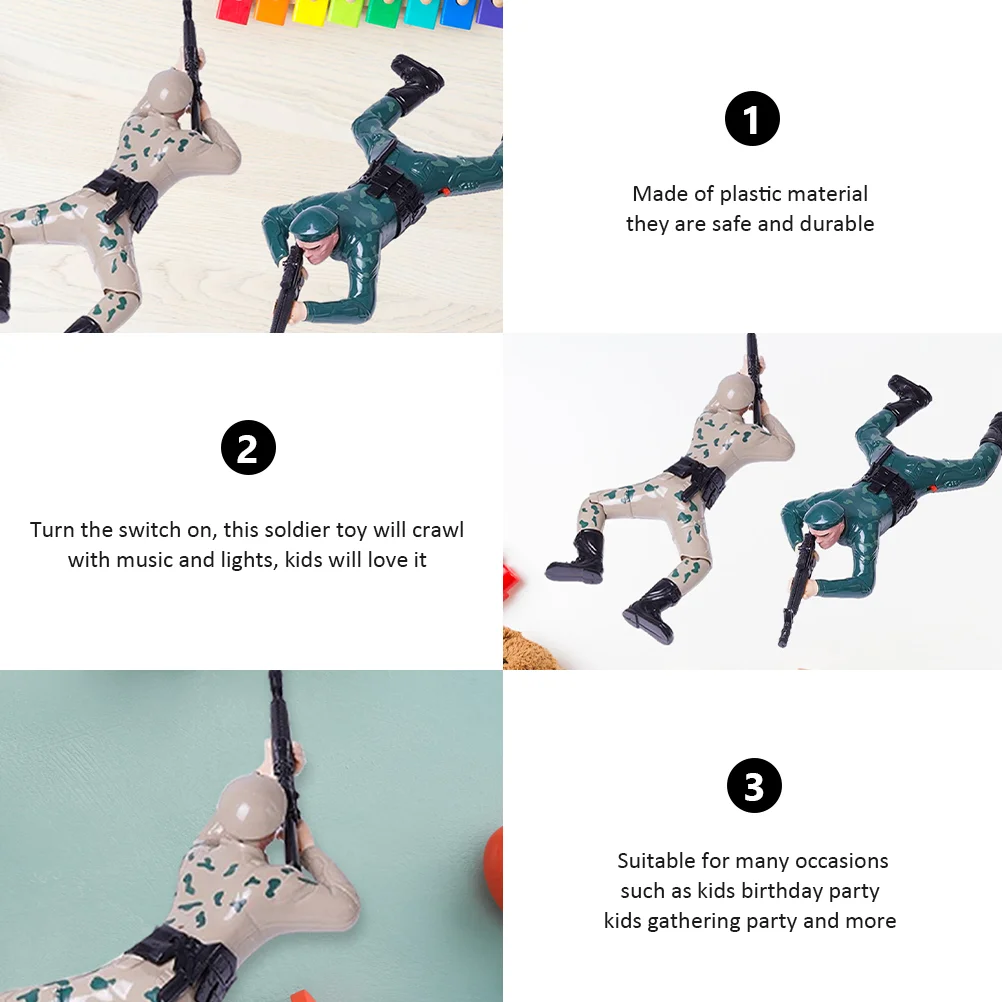 1

Made of plastic material they are safe and durable

2

Turn the switch on, this soldier toy will crawl with music and lights, kids will love it

3

Suitable for many occasions such as kids birthday party kids gathering party and more