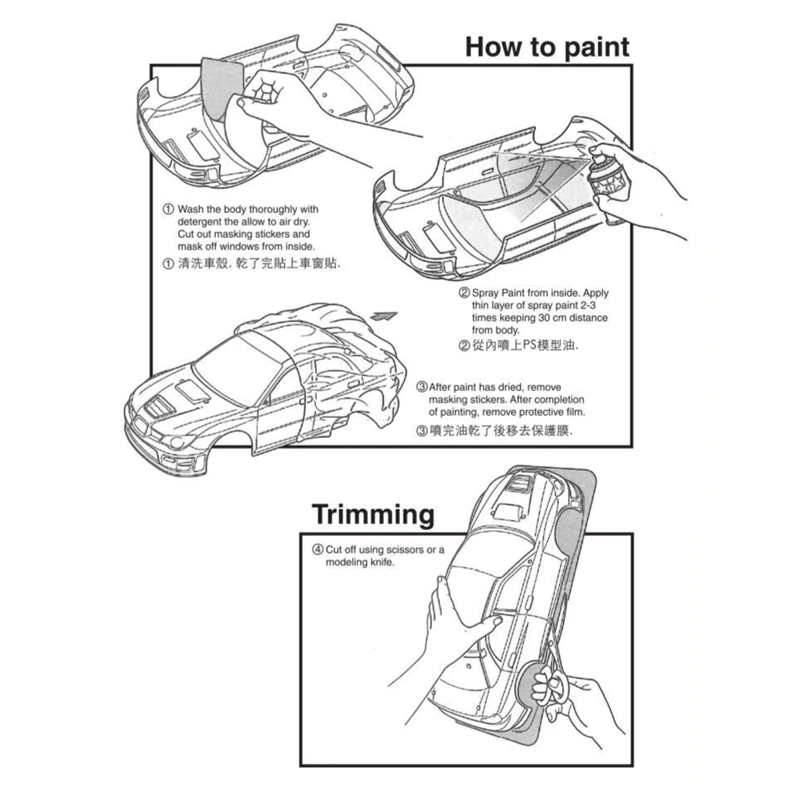 How to paint

① Wash the body thoroughly with detergent the allow to air dry. Cut out masking stickers and mask off windows from inside.
① 清洗車殼, 乾了完貼上車窗貼.

② Spray Paint from inside. Apply thin layer of spray paint 2-3 times keeping 30 cm distance from body.
② 從內噴上PS模型油.

③ After paint has dried, remove masking stickers. After completion of painting, remove protective film.
③ 噴完油乾了後移去保護膜.

Trimming

④ Cut off using scissors or a modeling knife.