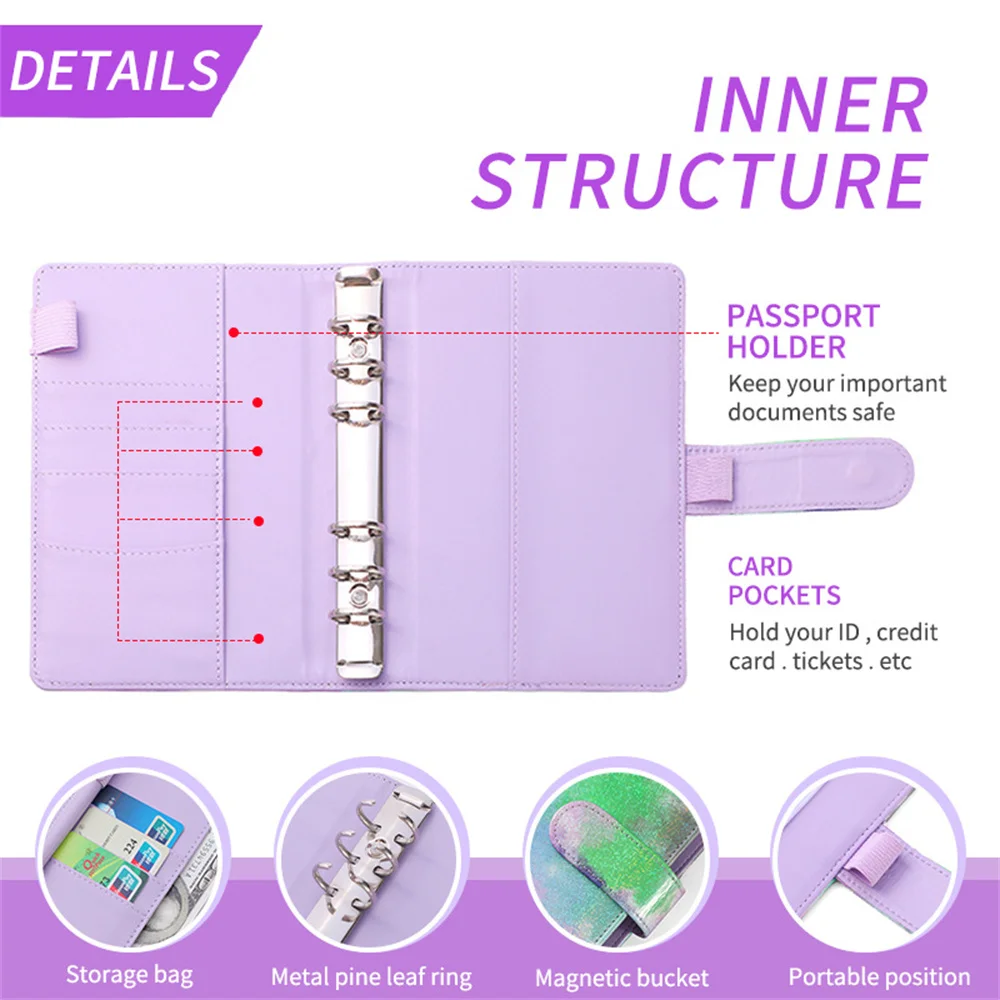 DETAILS

INNER STRUCTURE

PASSPORT HOLDER
Keep your important documents safe

CARD POCKETS
Hold your ID , credit card . tickets . etc

Storage bag

Metal pine leaf ring

Magnetic bucket

Portable position