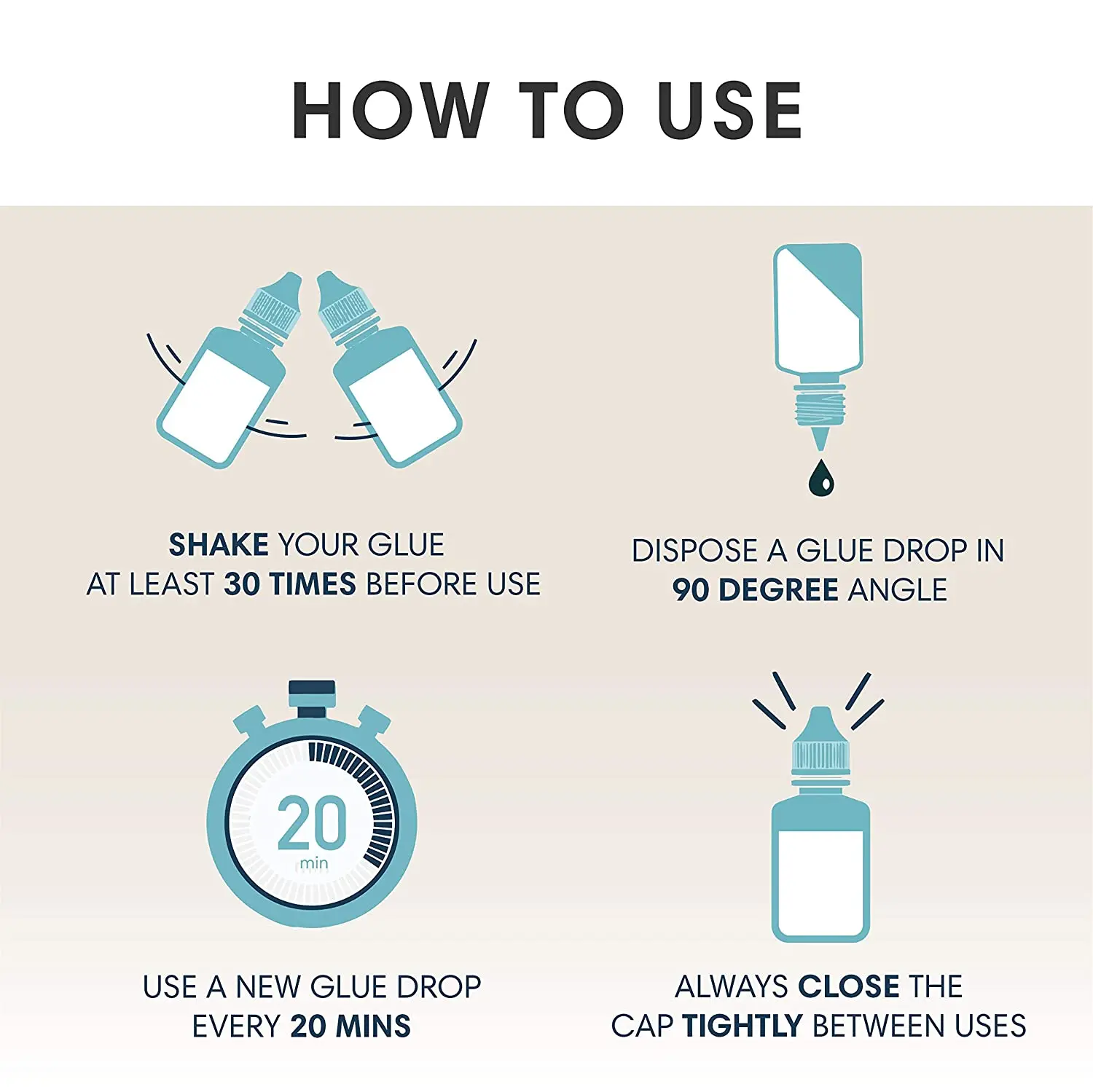 HOW TO USE

SHAKE YOUR GLUE AT LEAST 30 TIMES BEFORE USE

DISPOSE A GLUE DROP IN 90 DEGREE ANGLE

20 min

USE A NEW GLUE DROP EVERY 20 MINS

ALWAYS CLOSE THE CAP TIGHTLY BETWEEN USES