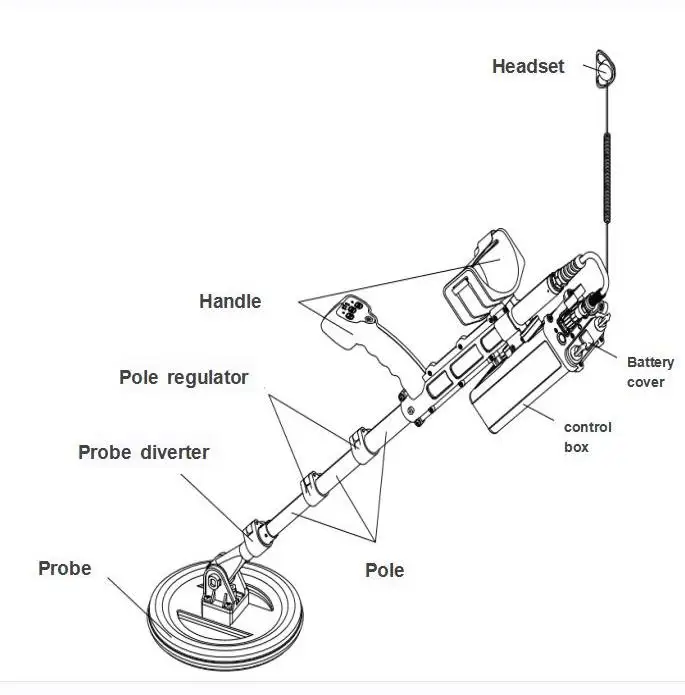 Headset

Handle

Battery cover

Pole regulator

control box

Probe diverter

Probe

Pole