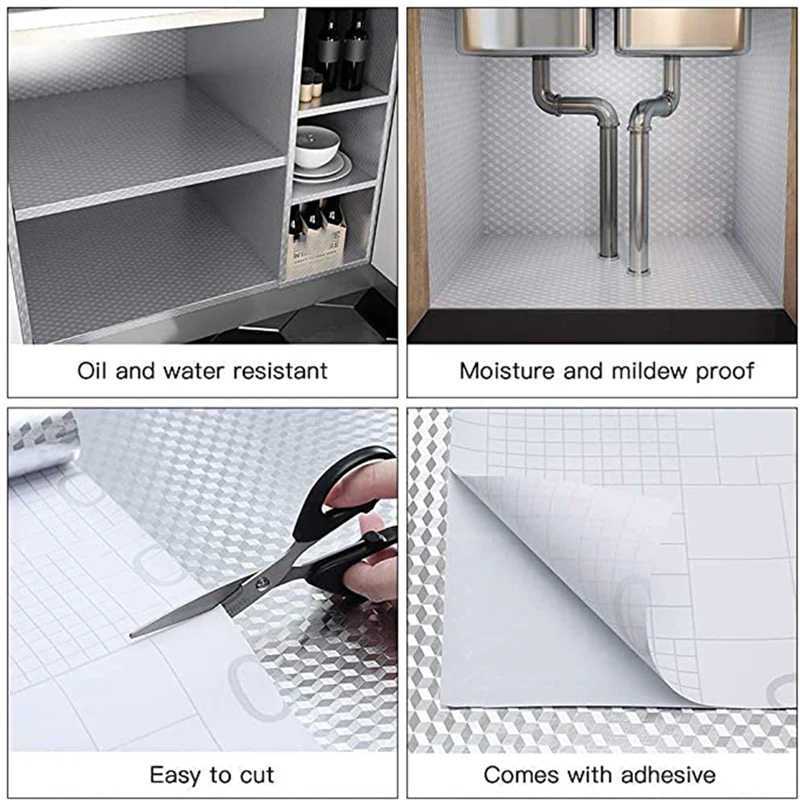 Oil and water resistant

Moisture and mildew proof

Easy to cut

Comes with adhesive