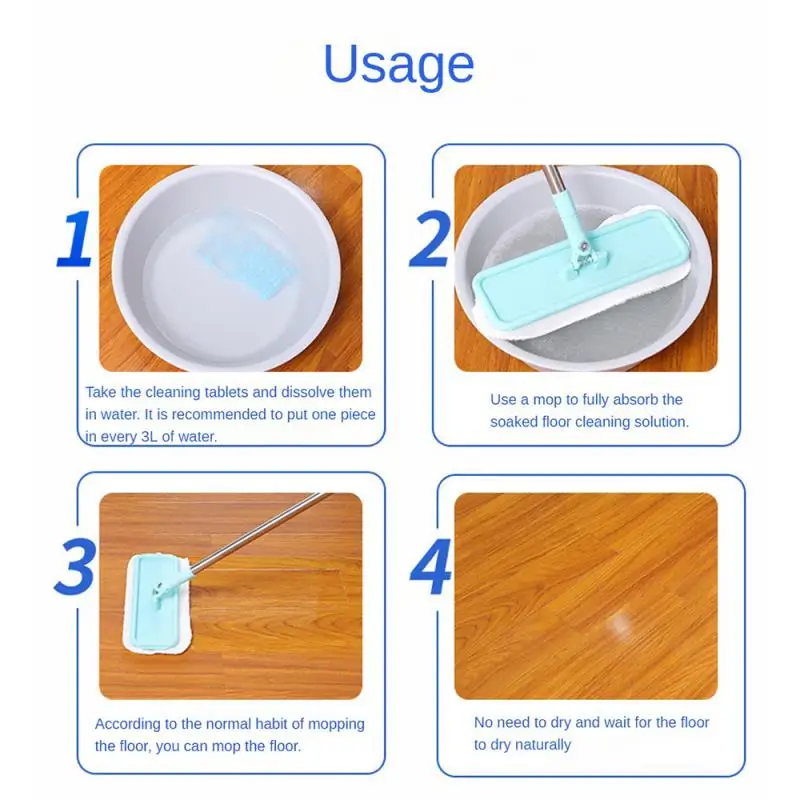 Usage

1

Take the cleaning tablets and dissolve them in water. It is recommended to put one piece in every 3L of water.

2

Use a mop to fully absorb the soaked floor cleaning solution.

3

According to the normal habit of mopping the floor, you can mop the floor.

4

No need to dry and wait for the floor to dry naturally