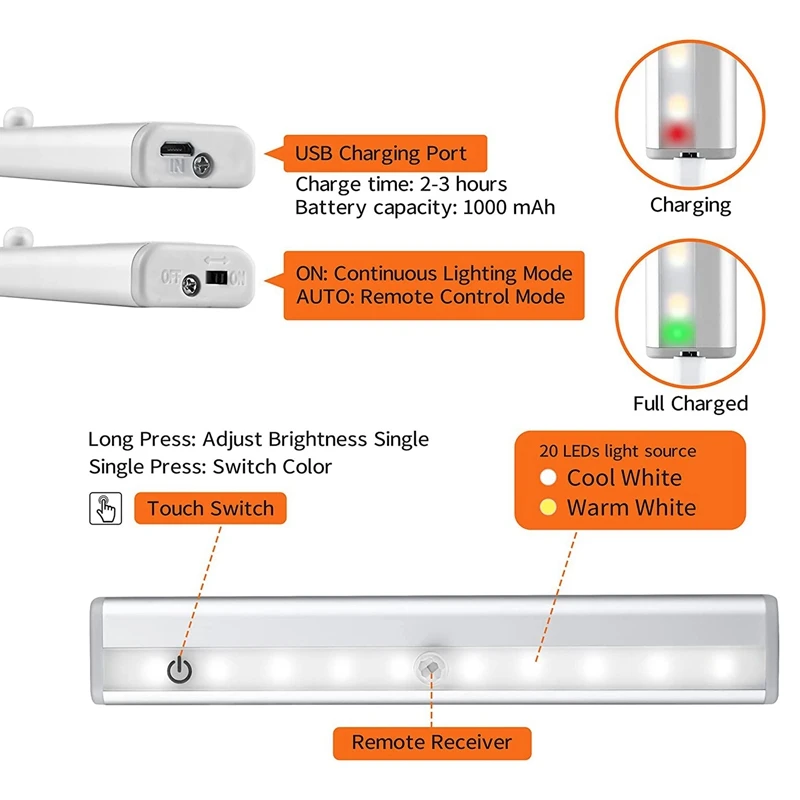 IN

USB Charging Port

Charge time: 2-3 hours
Battery capacity: 1000 mAh

Charging

OFF ON

ON: Continuous Lighting Mode
AUTO: Remote Control Mode

Full Charged

Long Press: Adjust Brightness Single
Single Press: Switch Color

Touch Switch

20 LEDs light source
Cool White
Warm White

Remote Receiver