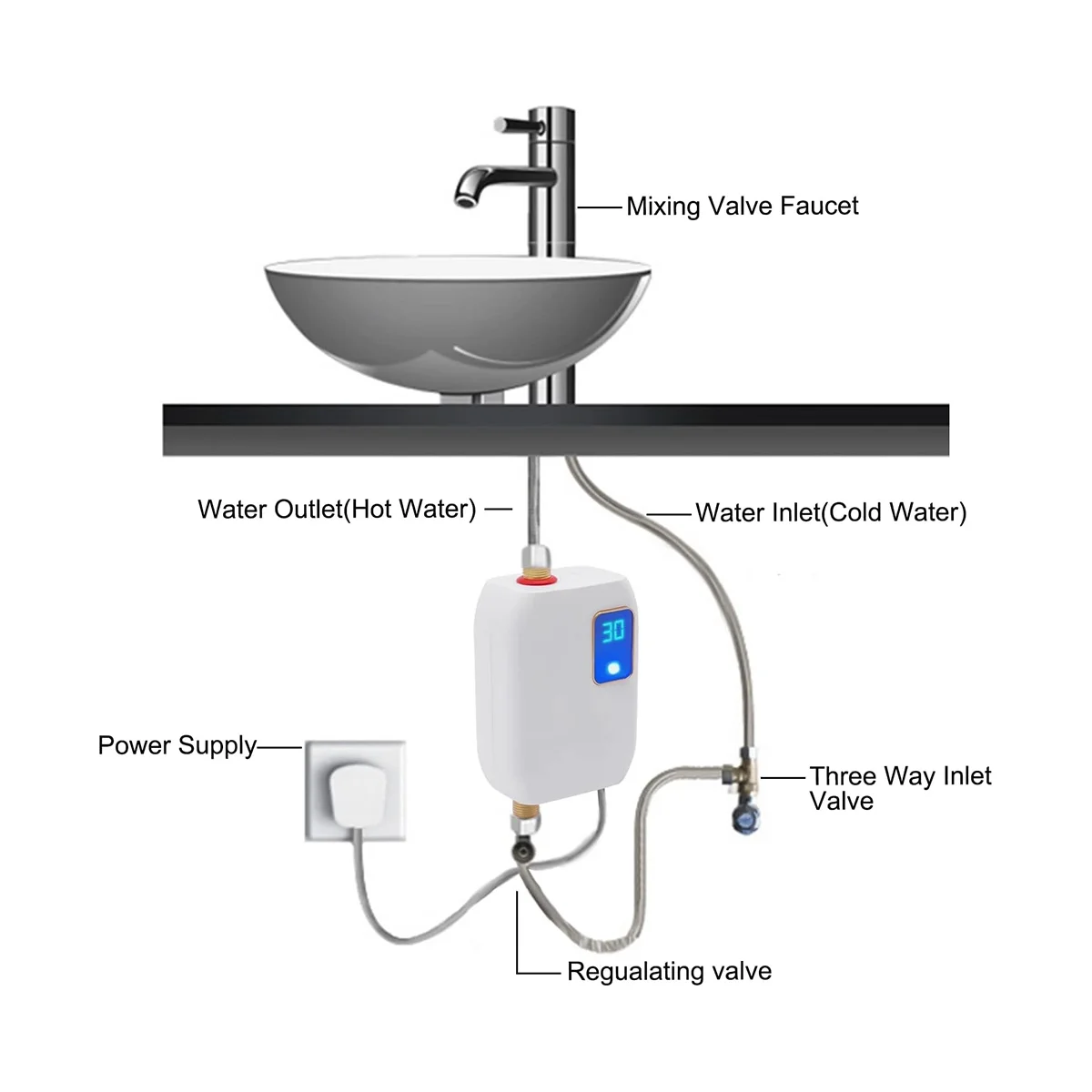 Mixing Valve Faucet

Water Outlet(Hot Water)

Water Inlet(Cold Water)

30

Power Supply

Three Way Inlet Valve

Regualating valve