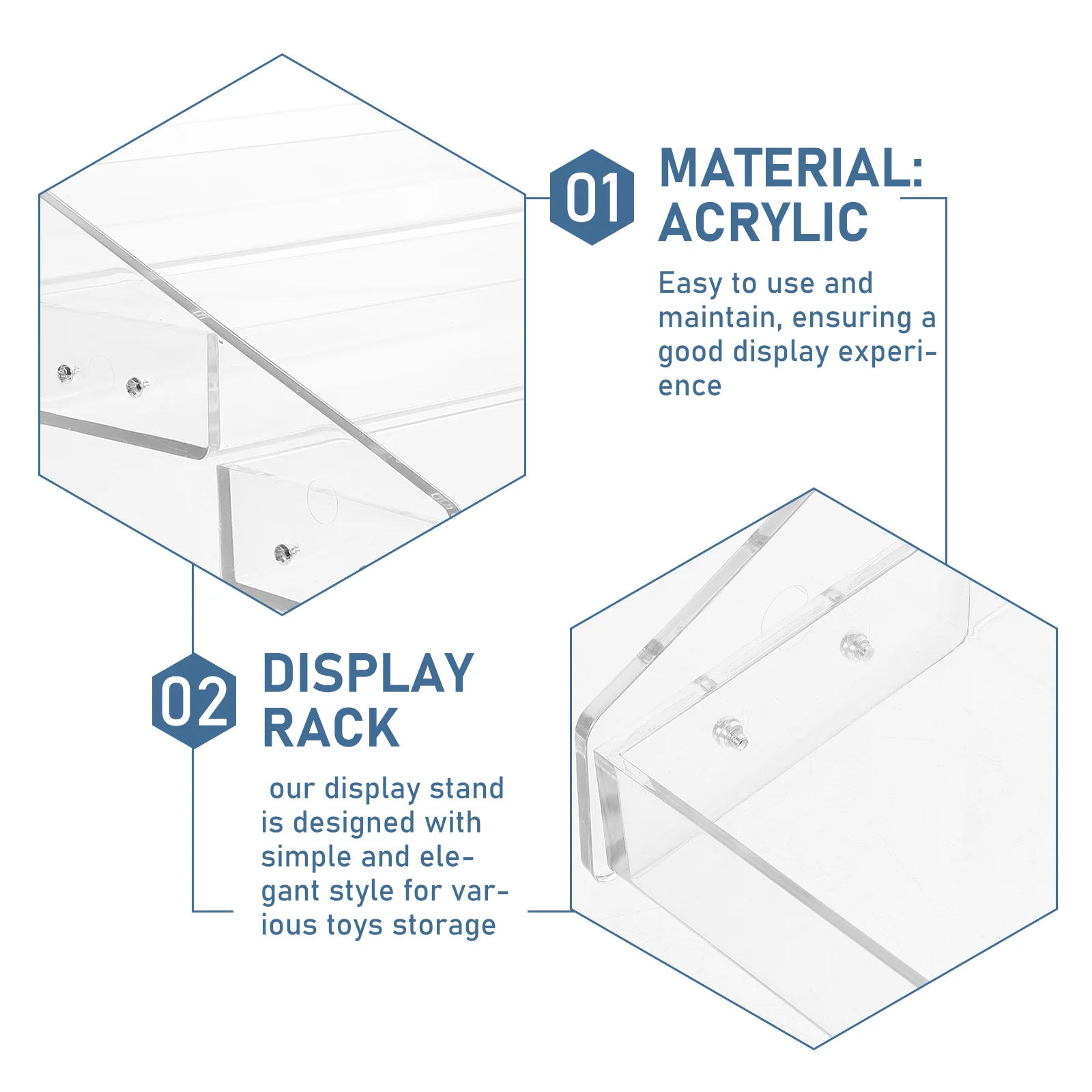 01

MATERIAL: ACRYLIC

Easy to use and maintain, ensuring a good display experience

02

DISPLAY RACK

our display stand is designed with simple and elegant style for various toys storage