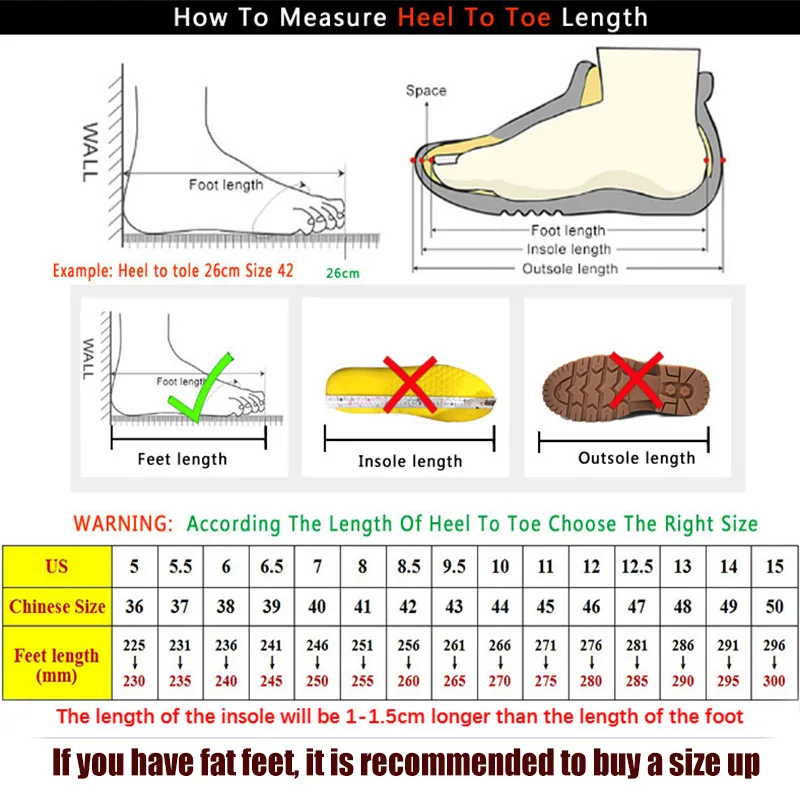 How To Measure Heel To Toe Length

WALL

Foot length

Example: Heel to tole 26cm Size 42

26cm

Space

Foot length
Insole length
Outsole length

WALL

Foot length

Feet length

Insole length

Outsole length

WARNING: According The Length Of Heel To Toe Choose The Right Size

| US | 5 | 5.5 | 6 | 6.5 | 7 | 8 | 8.5 | 9.5 | 10 | 11 | 12 | 12.5 | 13 | 14 | 15 |
|---|---|---|---|---|---|---|---|---|---|---|---|---|---|---|---|
| Chinese Size | 36 | 37 | 38 | 39 | 40 | 41 | 42 | 43 | 44 | 45 | 46 | 47 | 48 | 49 | 50 |
| Feet length (mm) | 225 ↓ 230 | 231 ↓ 235 | 236 ↓ 240 | 241 ↓ 245 | 246 ↓ 250 | 251 ↓ 255 | 256 ↓ 260 | 261 ↓ 265 | 266 ↓ 270 | 271 ↓ 275 | 276 ↓ 280 | 281 ↓ 285 | 286 ↓ 290 | 291 ↓ 295 | 296 ↓ 300 |

The length of the insole will be 1-1.5cm longer than the length of the foot

If you have fat feet, it is recommended to buy a size up