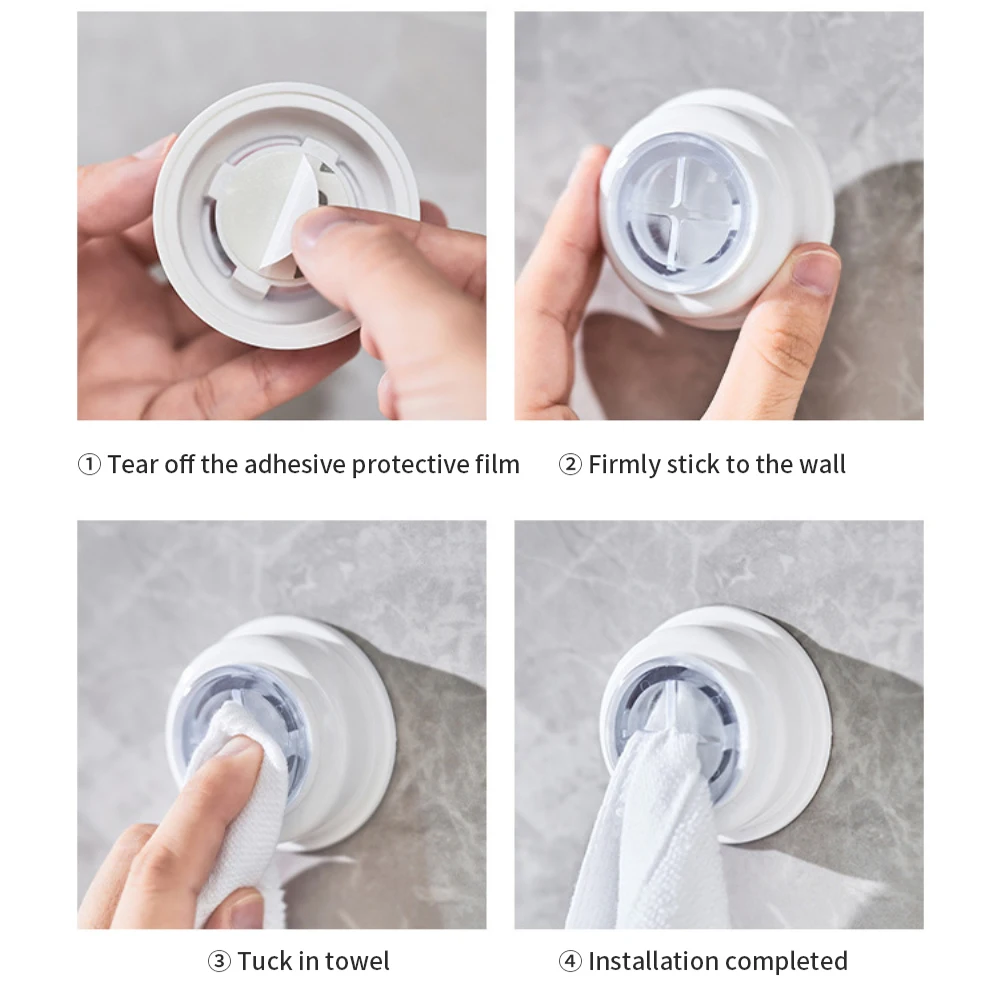 ① Tear off the adhesive protective film

② Firmly stick to the wall

③ Tuck in towel

④ Installation completed