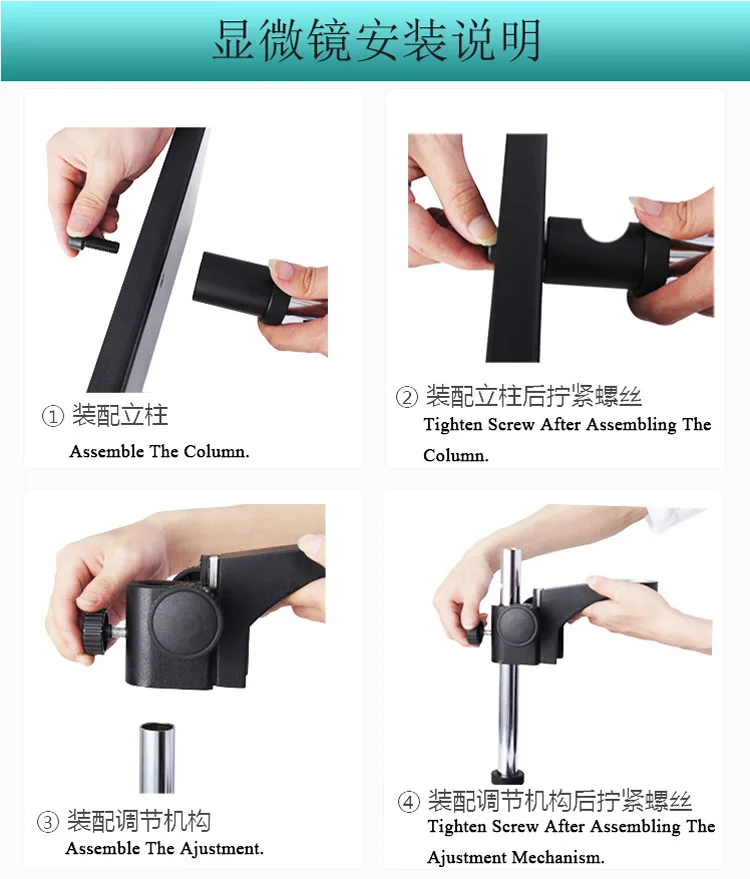 显微镜安装说明

① 装配立柱
Assemble The Column.

② 装配立柱后拧紧螺丝
Tighten Screw After Assembling The Column.

③ 装配调节机构
Assemble The Ajustment.

④ 装配调节机构后拧紧螺丝
Tighten Screw After Assembling The Ajustment Mechanism.