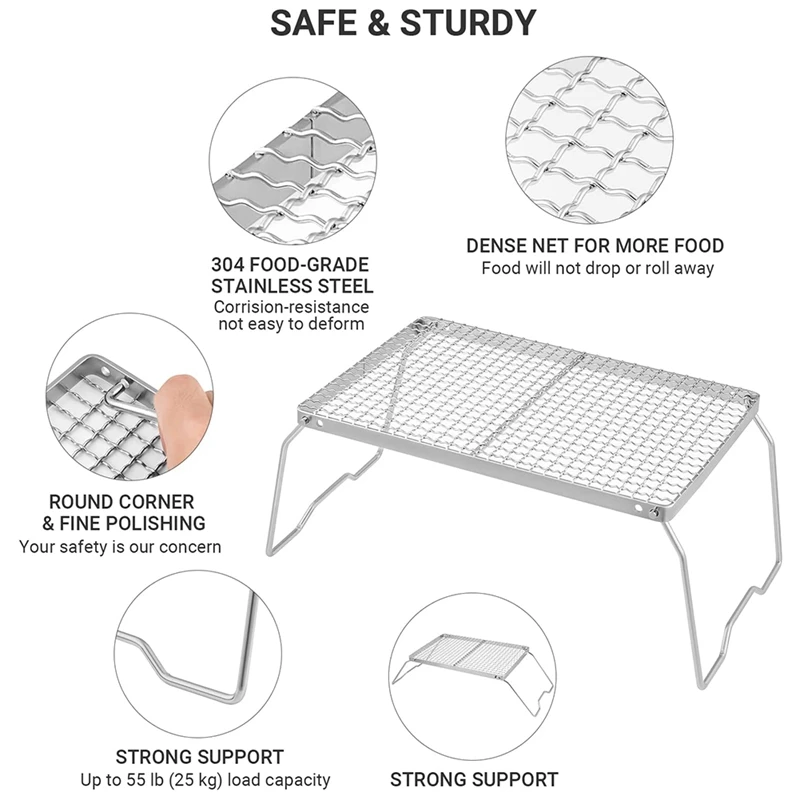 SAFE & STURDY

304 FOOD-GRADE STAINLESS STEEL
Corrision-resistance not easy to deform

DENSE NET FOR MORE FOOD
Food will not drop or roll away

ROUND CORNER & FINE POLISHING
Your safety is our concern

STRONG SUPPORT
Up to 55 lb (25 kg) load capacity

STRONG SUPPORT