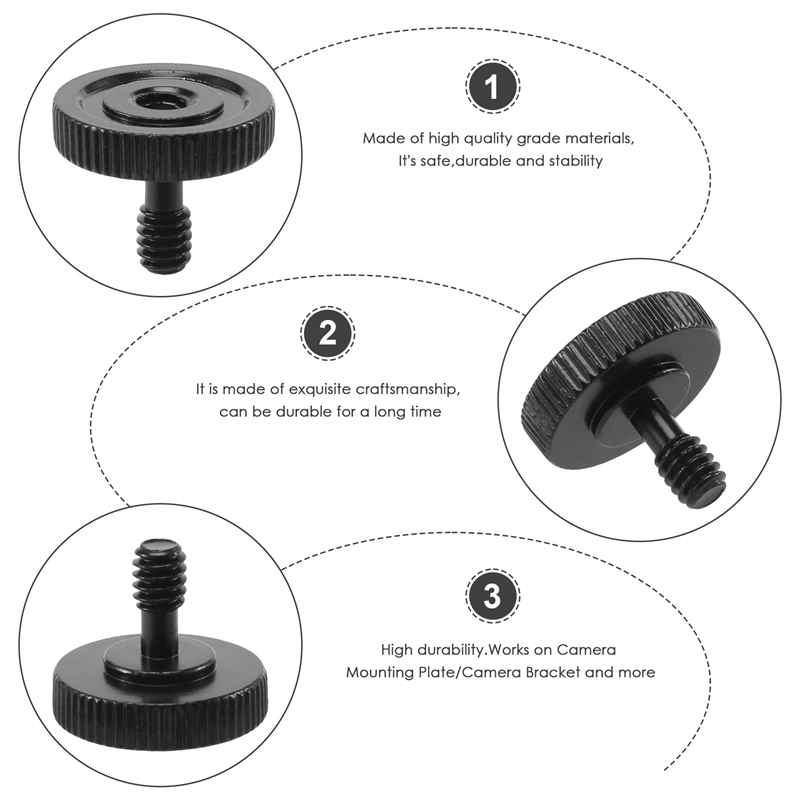 1

Made of high quality grade materials, It's safe,durable and stability

2

It is made of exquisite craftsmanship, can be durable for a long time

3

High durability.Works on Camera Mounting Plate/Camera Bracket and more