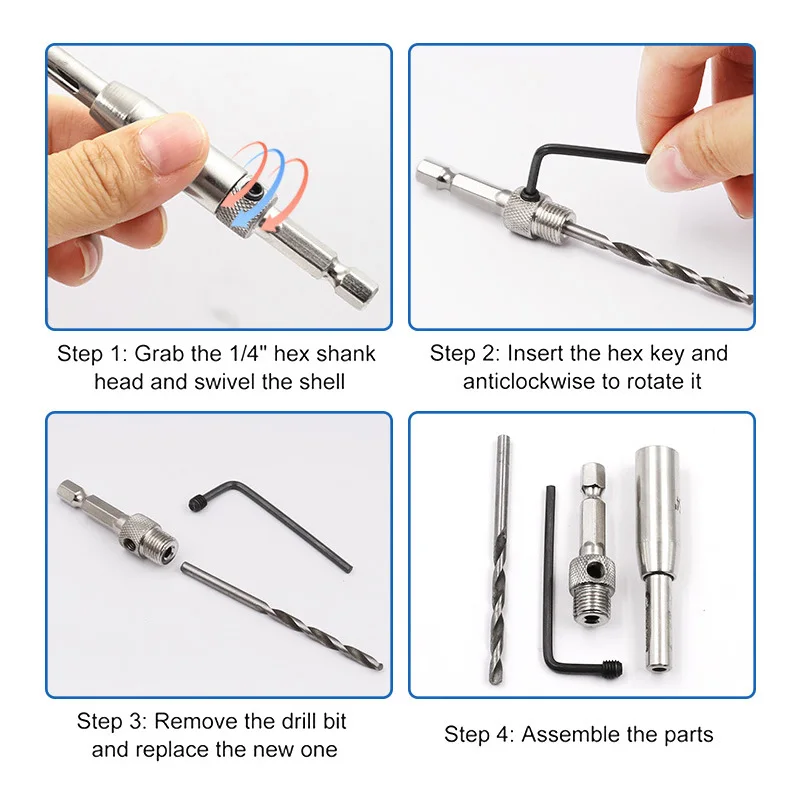 Step 1: Grab the 1/4" hex shank head and swivel the shell

Step 2: Insert the hex key and anticlockwise to rotate it

Step 3: Remove the drill bit and replace the new one

Step 4: Assemble the parts