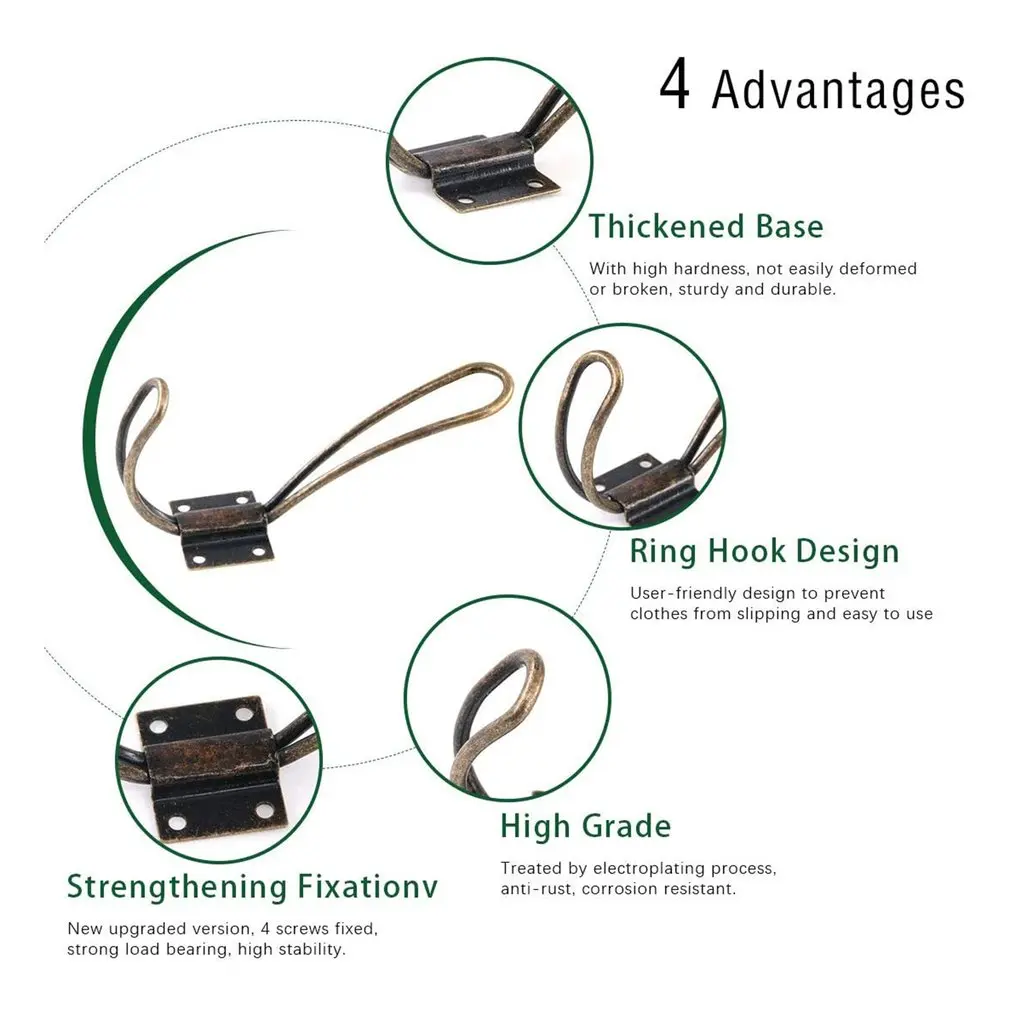 4 Advantages

Thickened Base

With high hardness, not easily deformed or broken, sturdy and durable.

Ring Hook Design

User-friendly design to prevent clothes from slipping and easy to use

High Grade

Treated by electroplating process, anti-rust, corrosion resistant.

Strengthening Fixationv

New upgraded version, 4 screws fixed, strong load bearing, high stability.