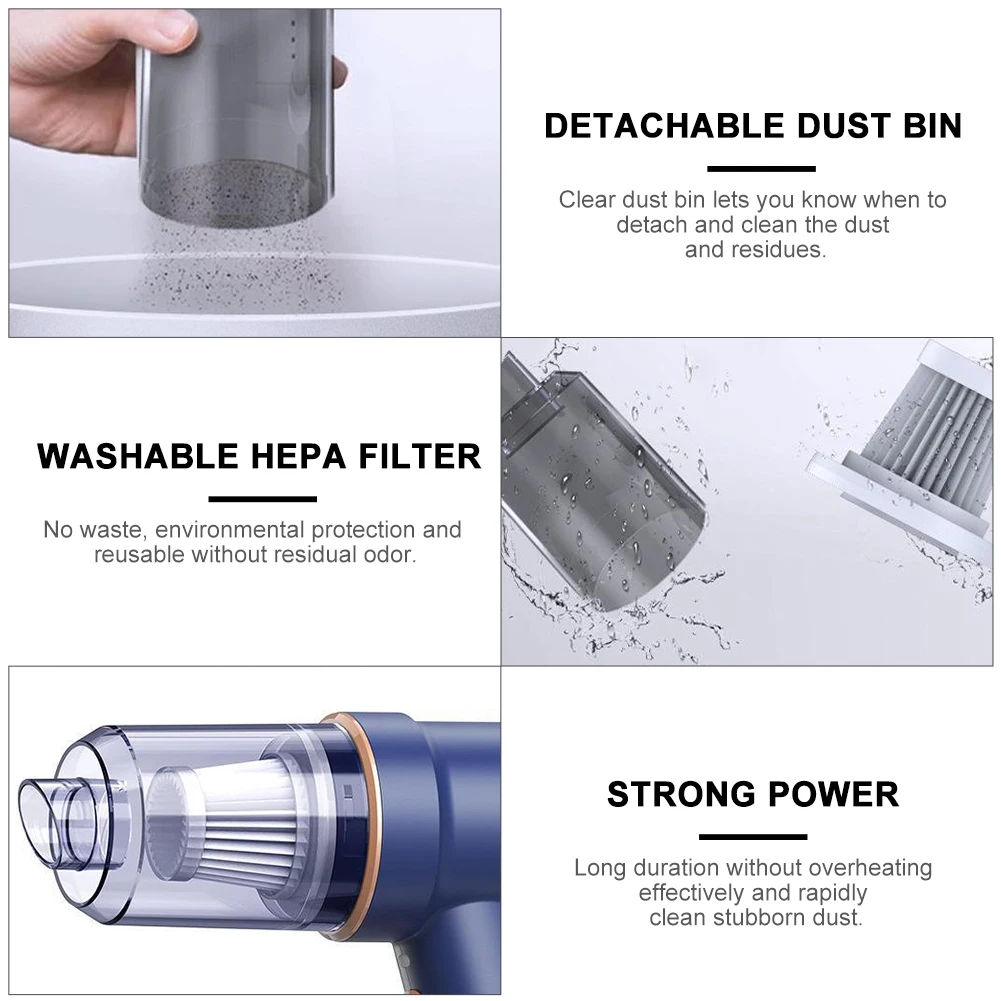 DETACHABLE DUST BIN

Clear dust bin lets you know when to detach and clean the dust and residues.

WASHABLE HEPA FILTER

No waste, environmental protection and reusable without residual odor.

STRONG POWER

Long duration without overheating effectively and rapidly clean stubborn dust.