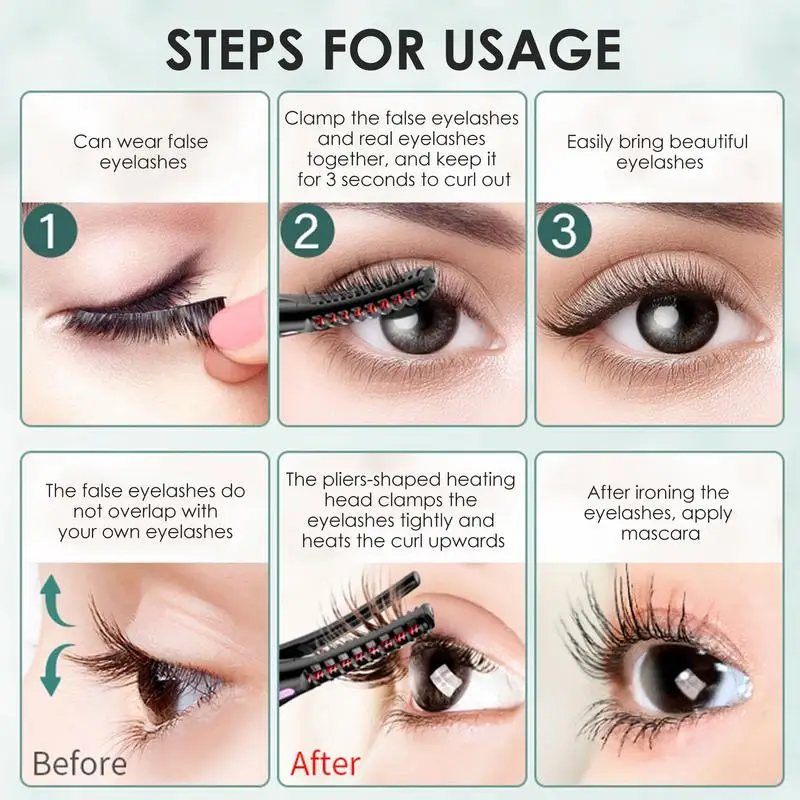 STEPS FOR USAGE

Can wear false eyelashes

1

Clamp the false eyelashes and real eyelashes together, and keep it for 3 seconds to curl out

2

Easily bring beautiful eyelashes

3

The false eyelashes do not overlap with your own eyelashes

Before

The pliers-shaped heating head clamps the eyelashes tightly and heats the curl upwards

After

After ironing the eyelashes, apply mascara