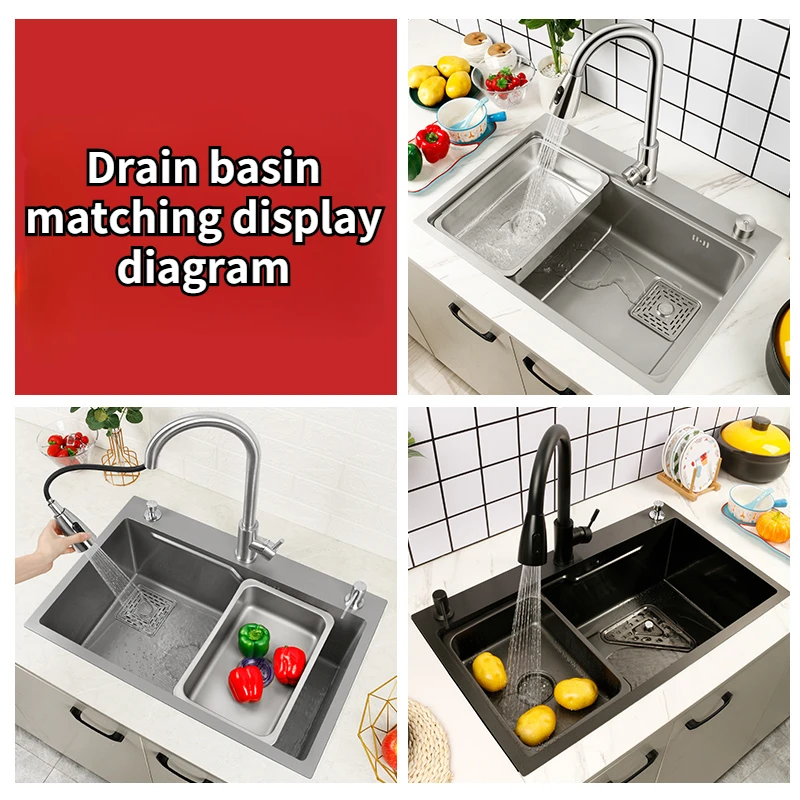 Drain basin matching display diagram