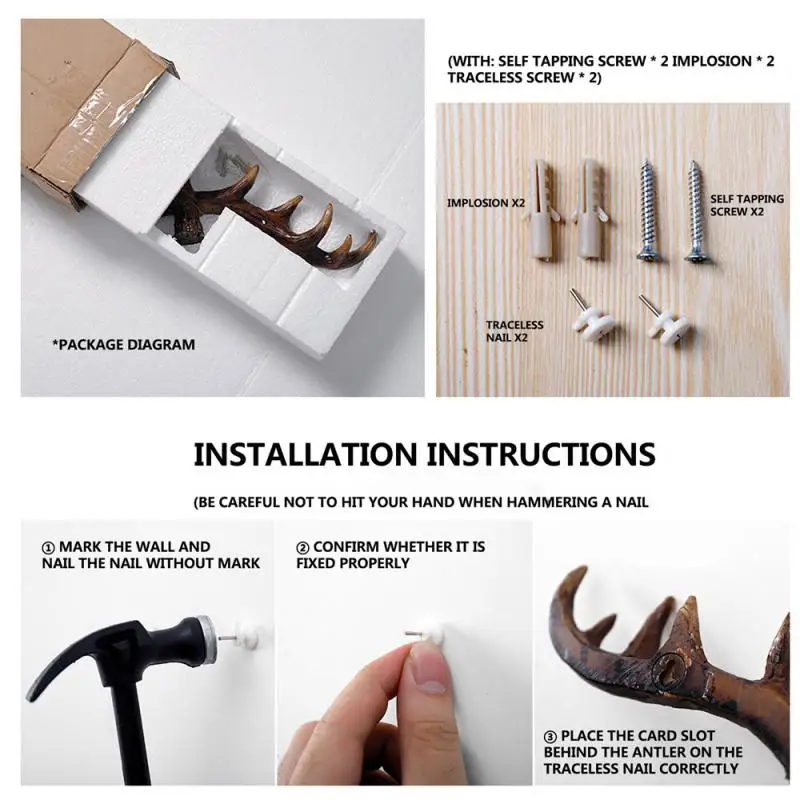 *PACKAGE DIAGRAM

(WITH: SELF TAPPING SCREW * 2 IMPLOSION * 2 TRACELESS SCREW * 2)

IMPLOSION X2

SELF TAPPING SCREW X2

TRACELESS NAIL X2

INSTALLATION INSTRUCTIONS

(BE CAREFUL NOT TO HIT YOUR HAND WHEN HAMMERING A NAIL

① MARK THE WALL AND NAIL THE NAIL WITHOUT MARK

② CONFIRM WHETHER IT IS FIXED PROPERLY

③ PLACE THE CARD SLOT BEHIND THE ANTLER ON THE TRACELESS NAIL CORRECTLY